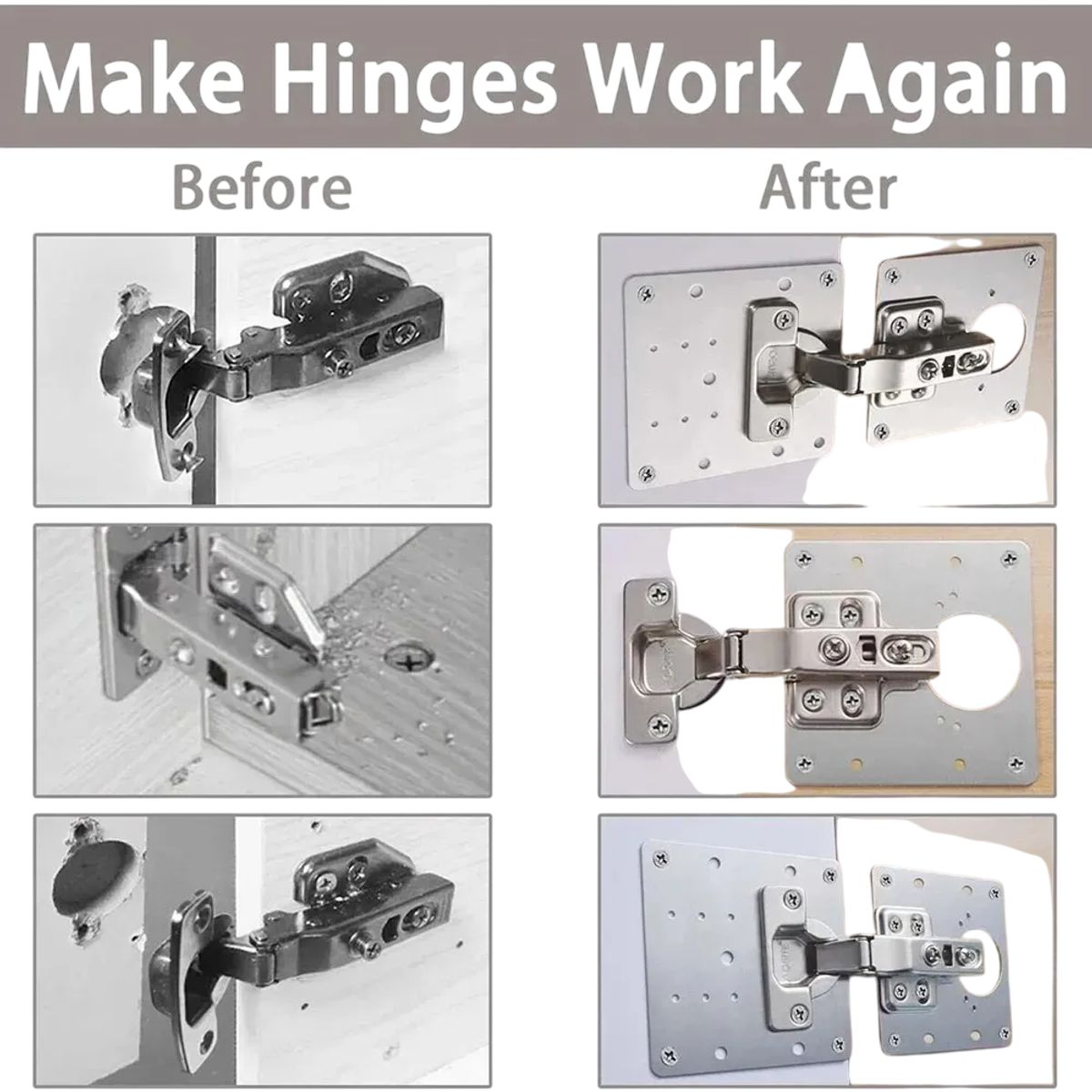 Make Hinges Work Again

Before

After