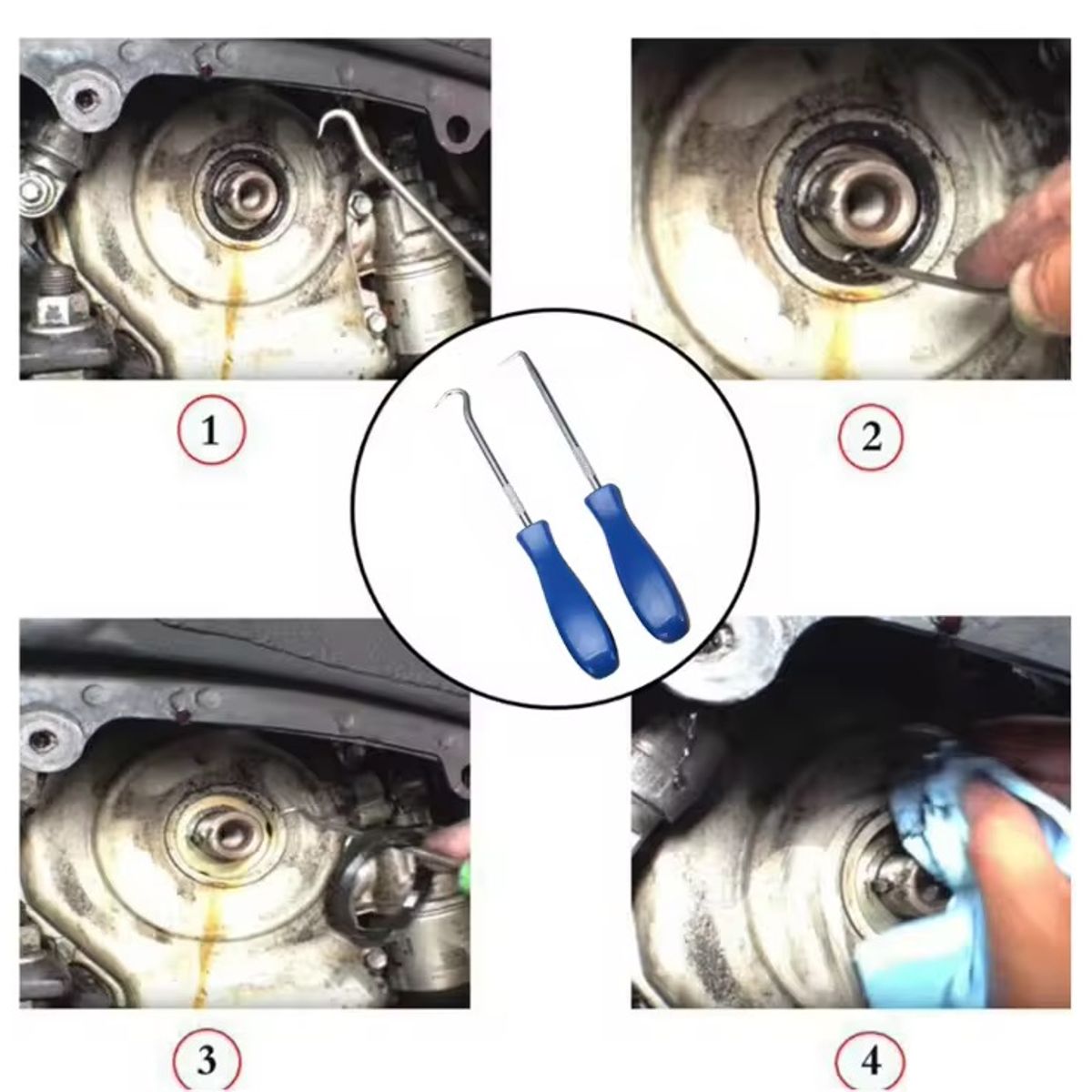 1

2

3

4