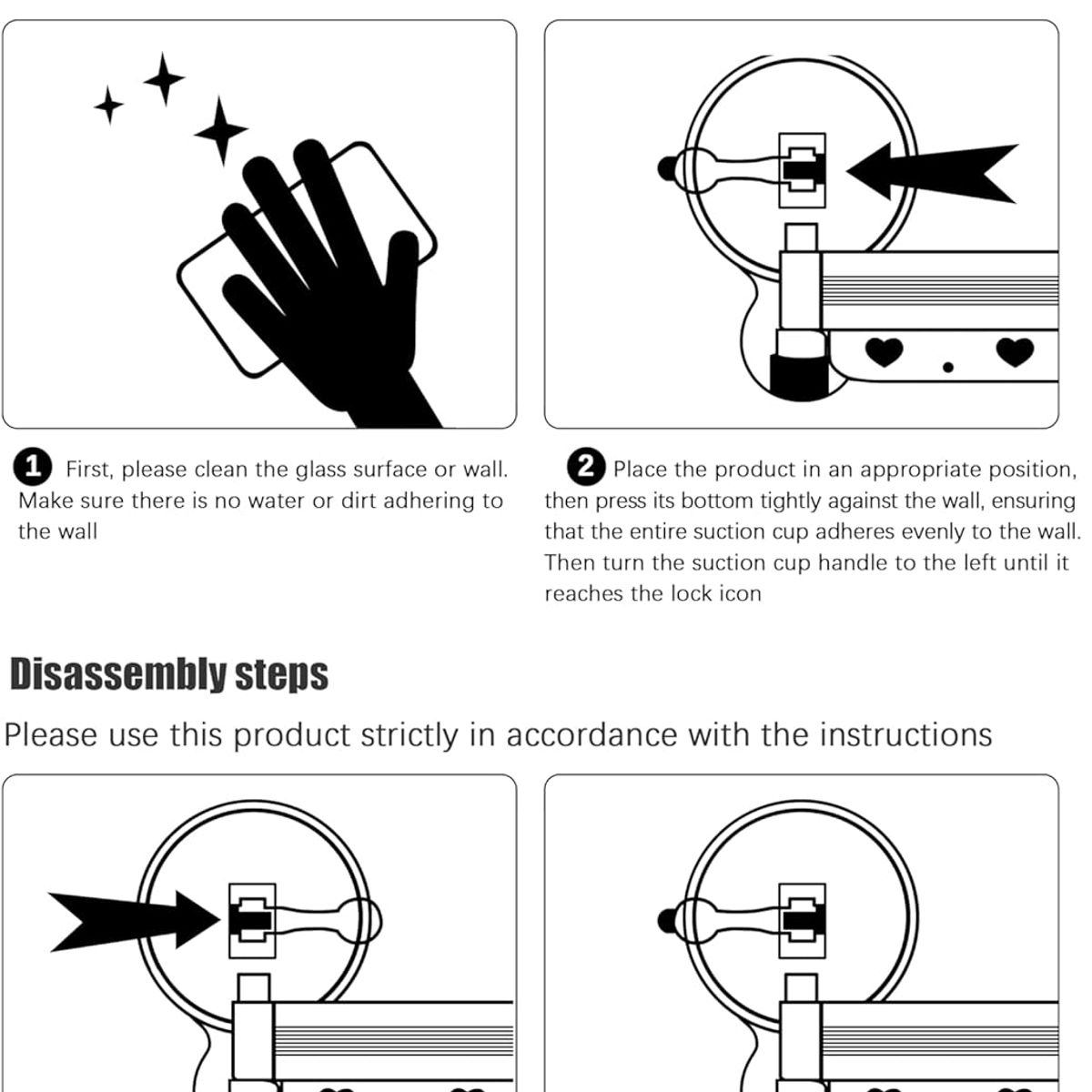 1 First, please clean the glass surface or wall. Make sure there is no water or dirt adhering to the wall

2 Place the product in an appropriate position, then press its bottom tightly against the wall, ensuring that the entire suction cup adheres evenly to the wall. Then turn the suction cup handle to the left until it reaches the lock icon

Disassembly steps

Please use this product strictly in accordance with the instructions