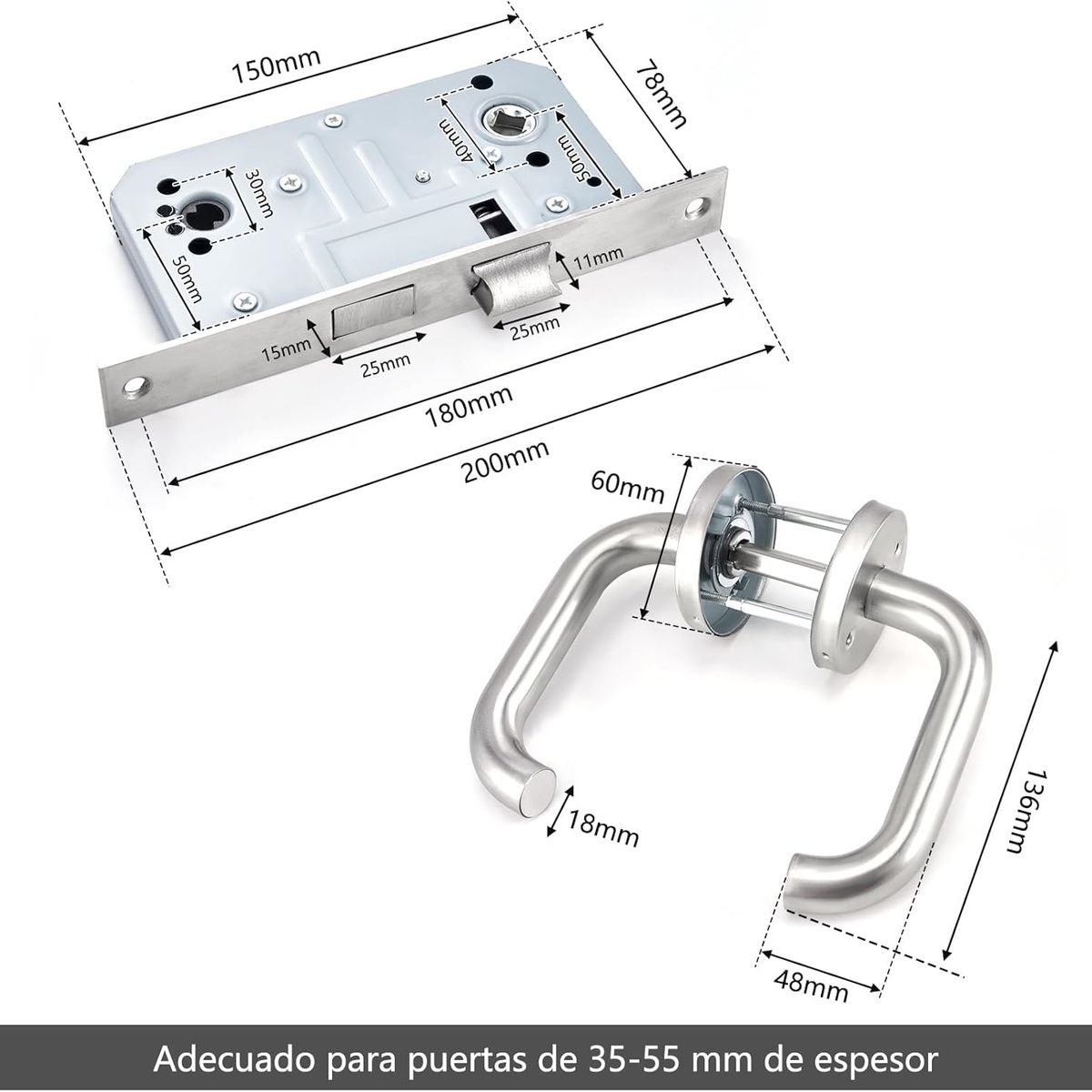 150mm

78mm

40mm

50mm

30mm

50mm

11mm

25mm

15mm

25mm

180mm

200mm

60mm

18mm

136mm

48mm

Adecuado para puertas de 35-55 mm de espesor