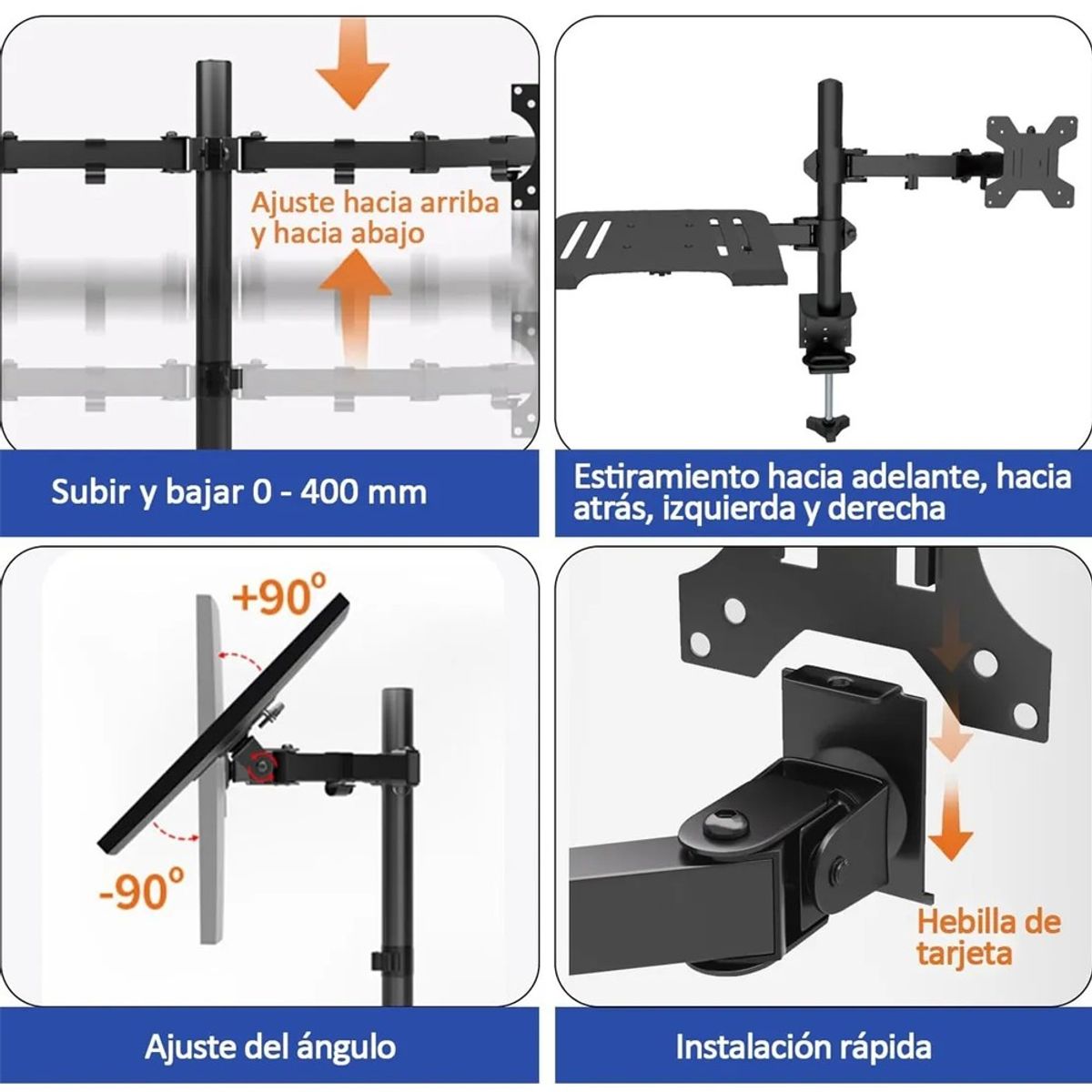 Ajuste hacia arriba y hacia abajo

Subir y bajar 0 - 400 mm

Estiramiento hacia adelante, hacia atrás, izquierda y derecha

+90°

-90°

Ajuste del ángulo

Hebilla de tarjeta

Instalación rápida