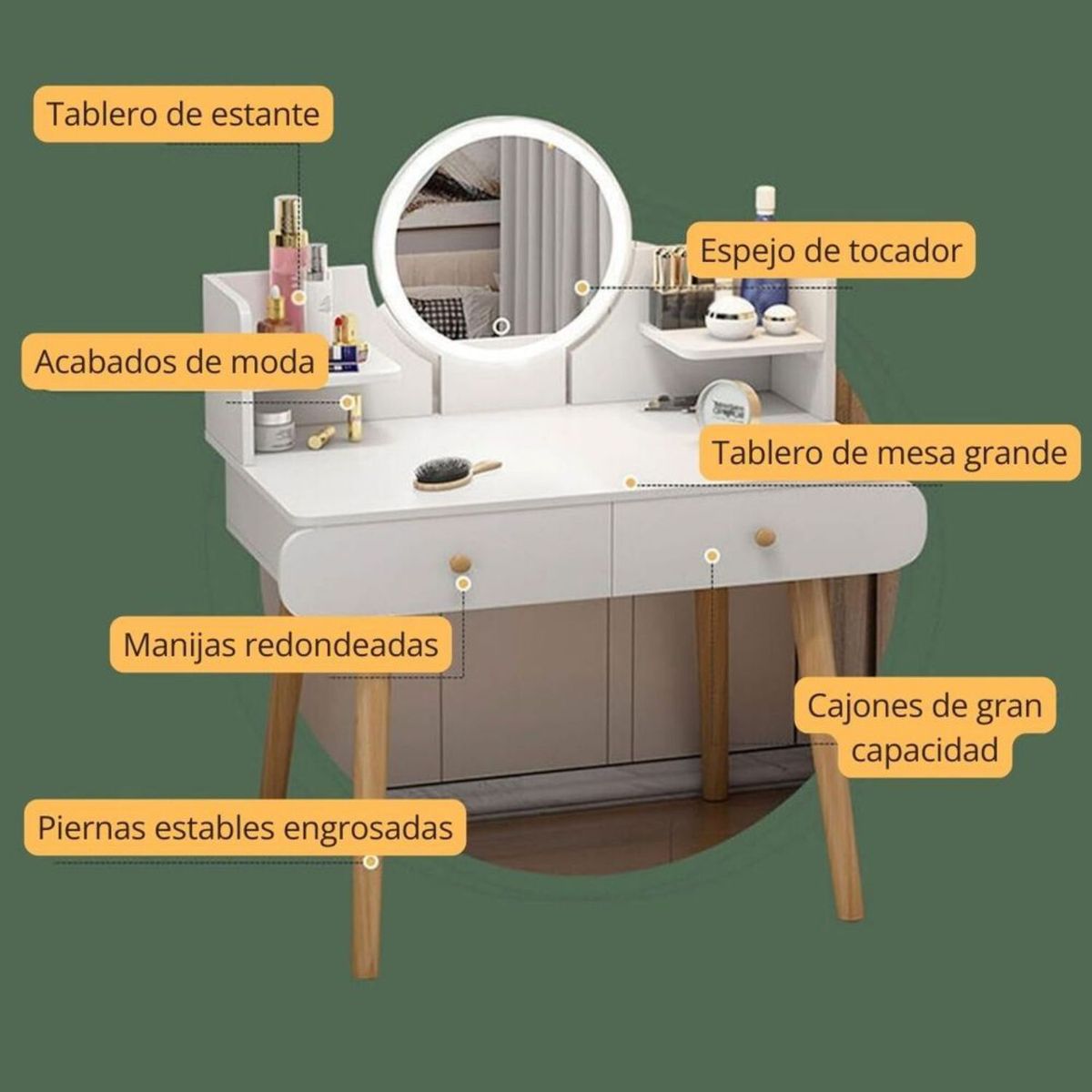 Tablero de estante

Espejo de tocador

Acabados de moda

Tablero de mesa grande

Manijas redondeadas

Cajones de gran capacidad

Piernas estables engrosadas