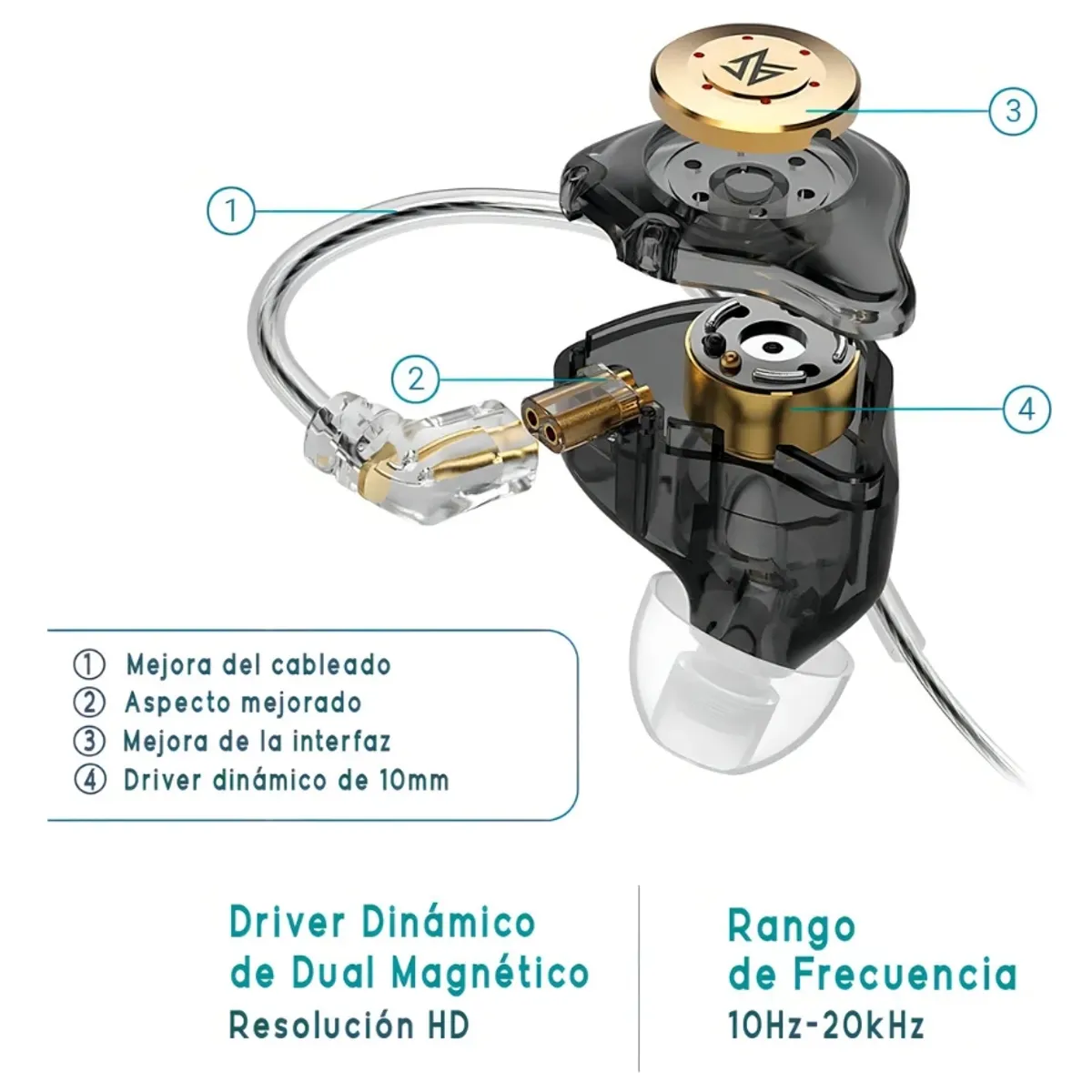 ③

①

②

④

① Mejora del cableado
② Aspecto mejorado
③ Mejora de la interfaz
④ Driver dinámico de 10mm

Driver Dinámico de Dual Magnético
Resolución HD

Rango de Frecuencia
10Hz-20kHz