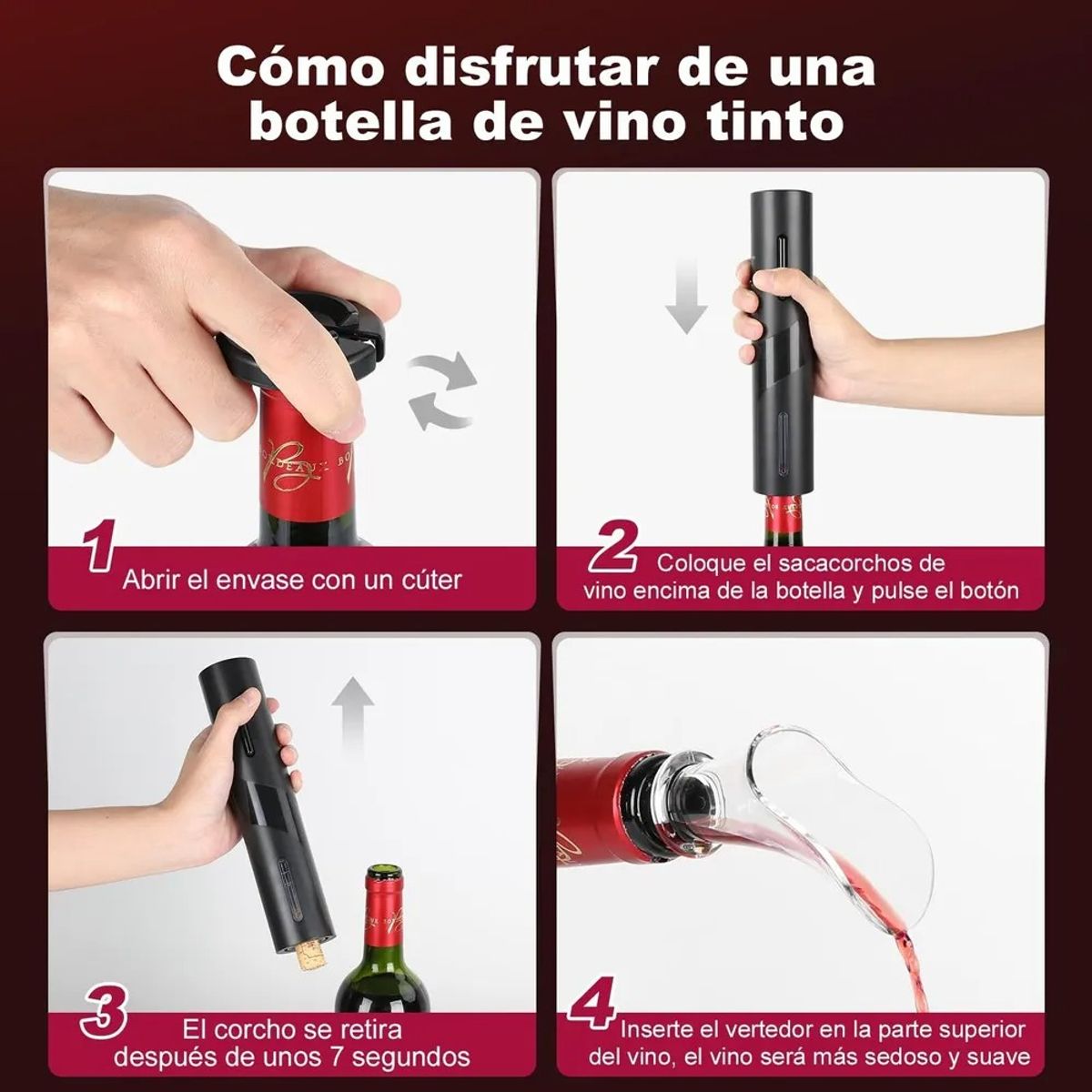 Cómo disfrutar de una botella de vino tinto

1 Abrir el envase con un cúter

2 Coloque el sacacorchos de vino encima de la botella y pulse el botón

3 El corcho se retira después de unos 7 segundos

4 Inserte el vertedor en la parte superior del vino, el vino será más sedoso y suave