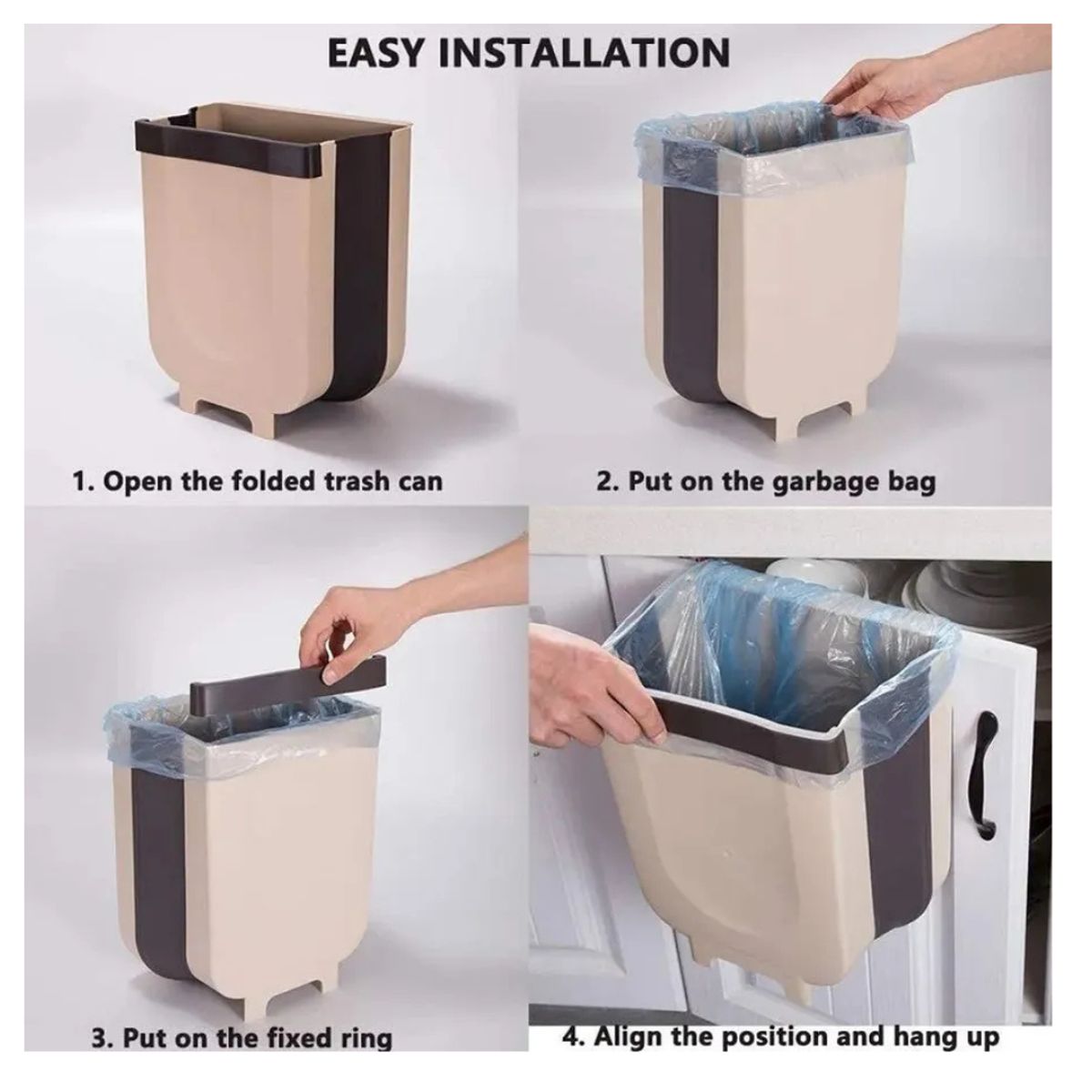 EASY INSTALLATION

1. Open the folded trash can

2. Put on the garbage bag

3. Put on the fixed ring

4. Align the position and hang up