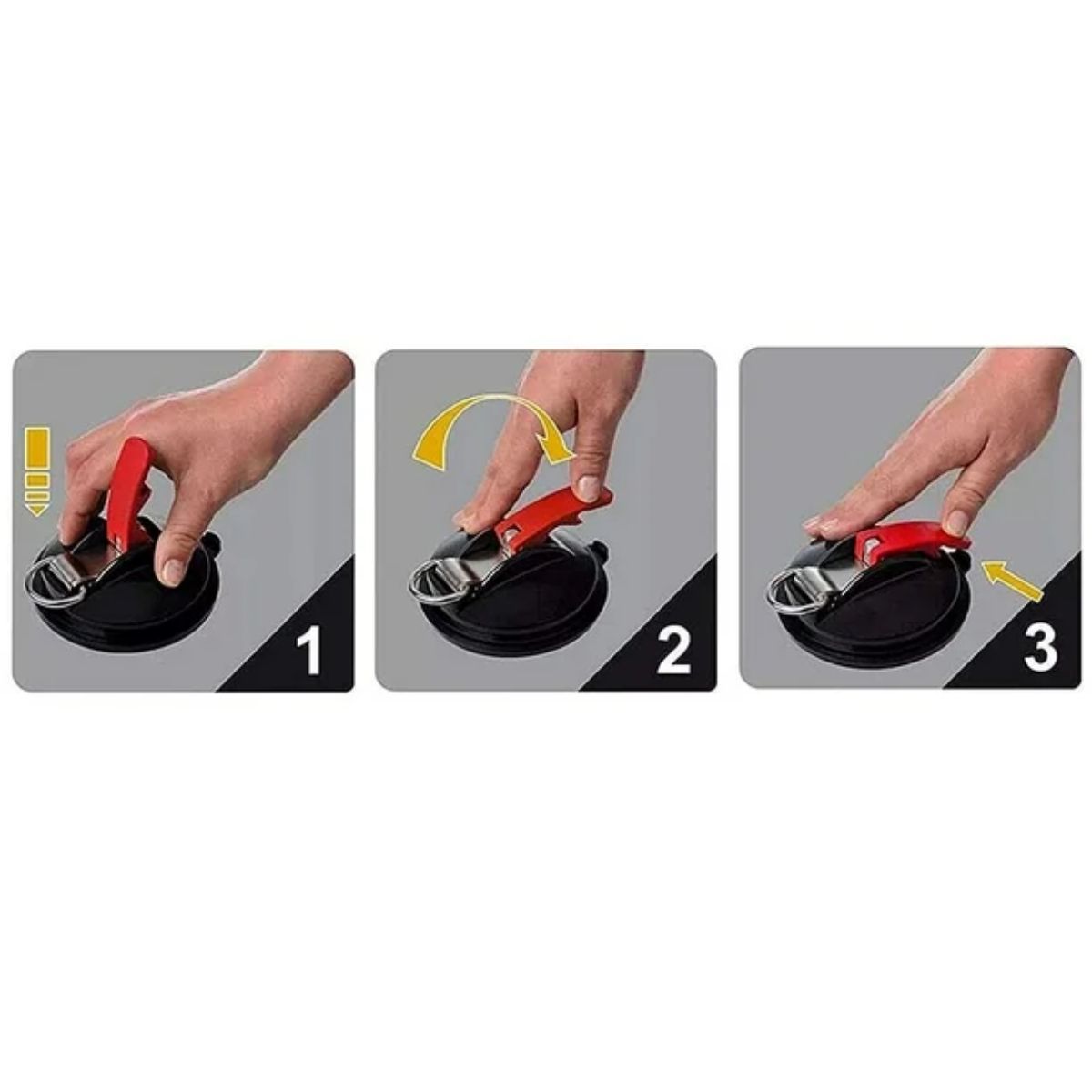 1

2

3