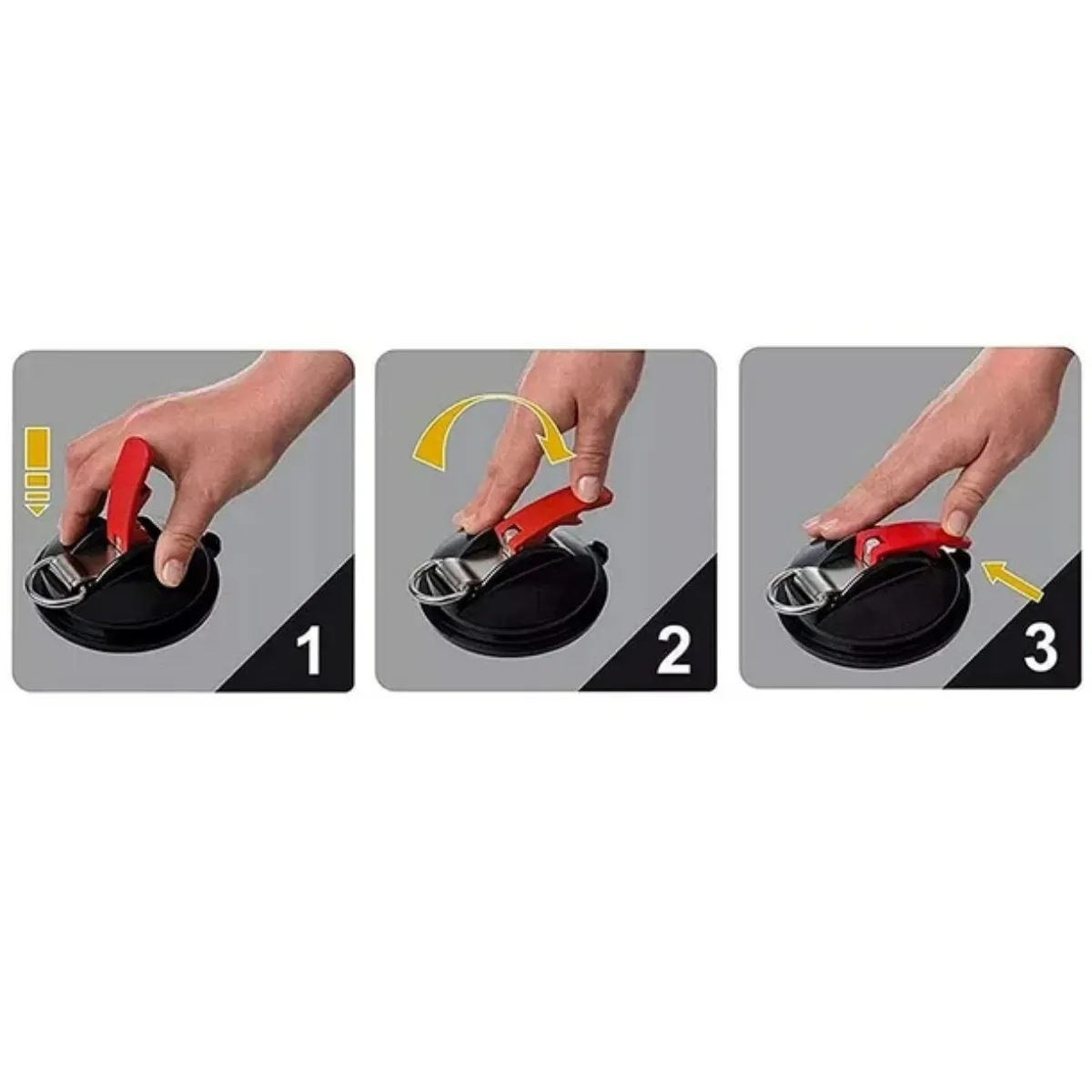 1

2

3