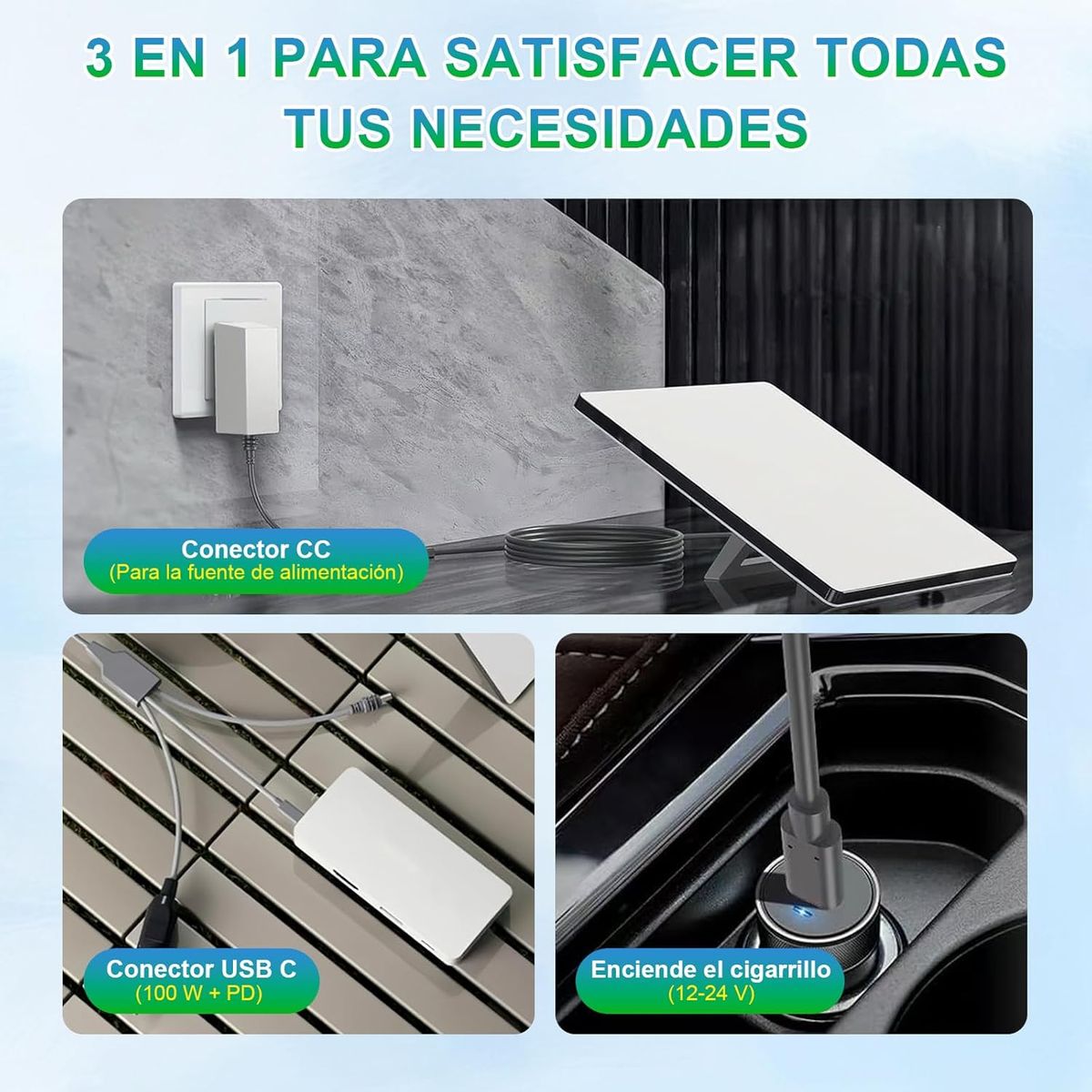 3 EN 1 PARA SATISFACER TODAS TUS NECESIDADES

Conector CC
(Para la fuente de alimentación)

Conector USB C
(100 W + PD)

Enciende el cigarrillo
(12-24 V)