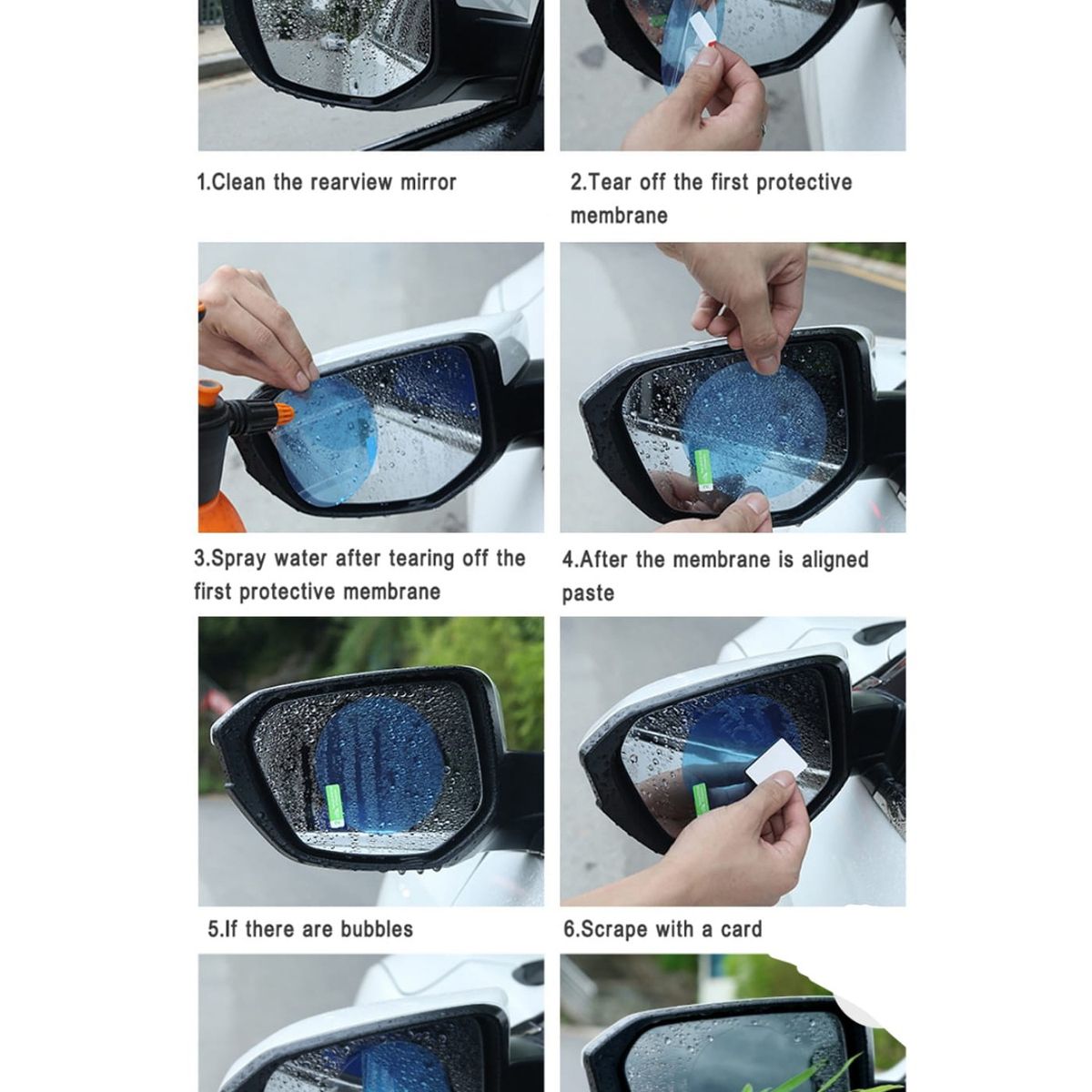 1.Clean the rearview mirror

2.Tear off the first protective membrane

3.Spray water after tearing off the first protective membrane

4.After the membrane is aligned paste

5.If there are bubbles

6.Scrape with a card