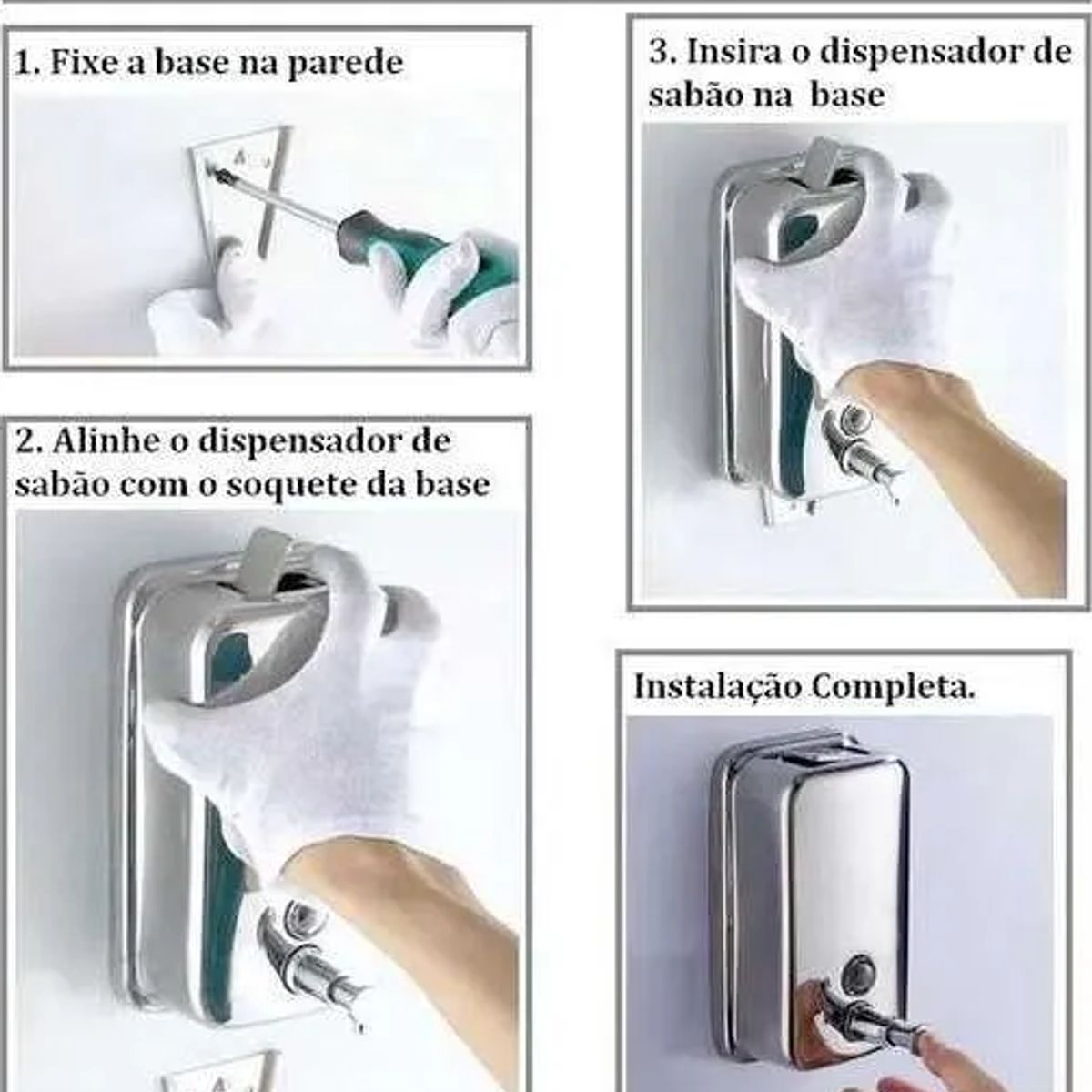 1. Fixe a base na parede

2. Alinhe o dispensador de sabão com o soquete da base

3. Insira o dispensador de sabão na base

Instalação Completa.