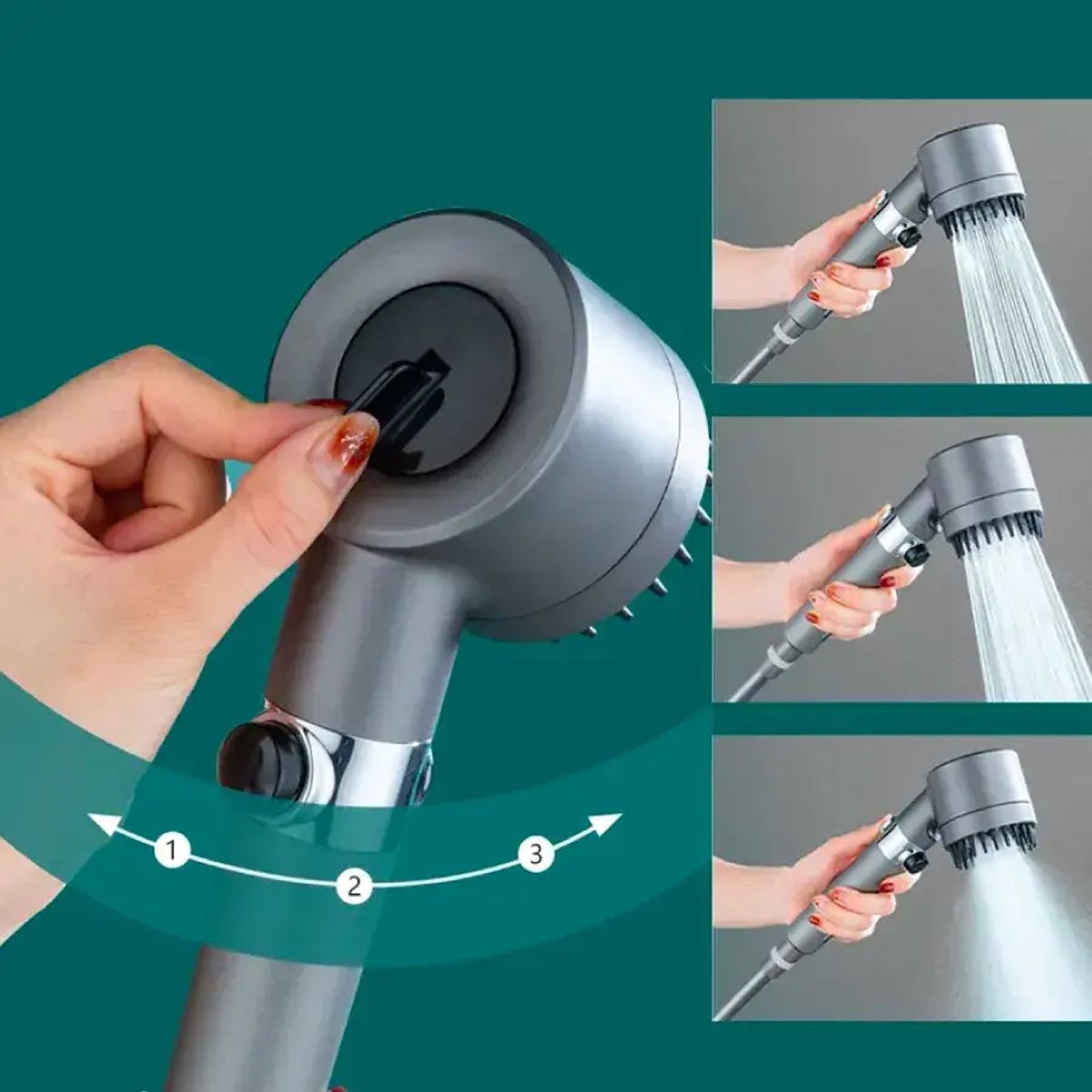 1
2
3