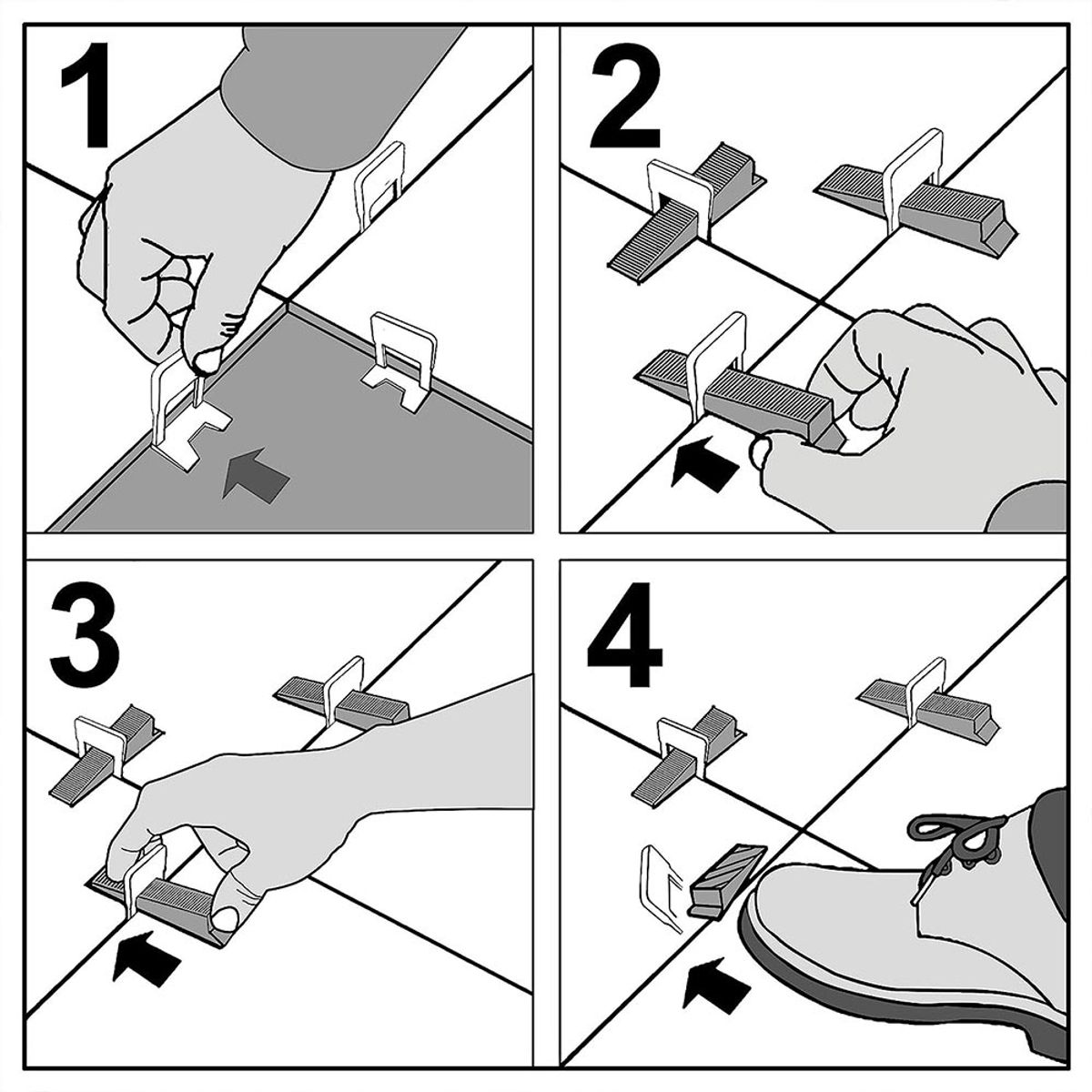 1

2

3

4