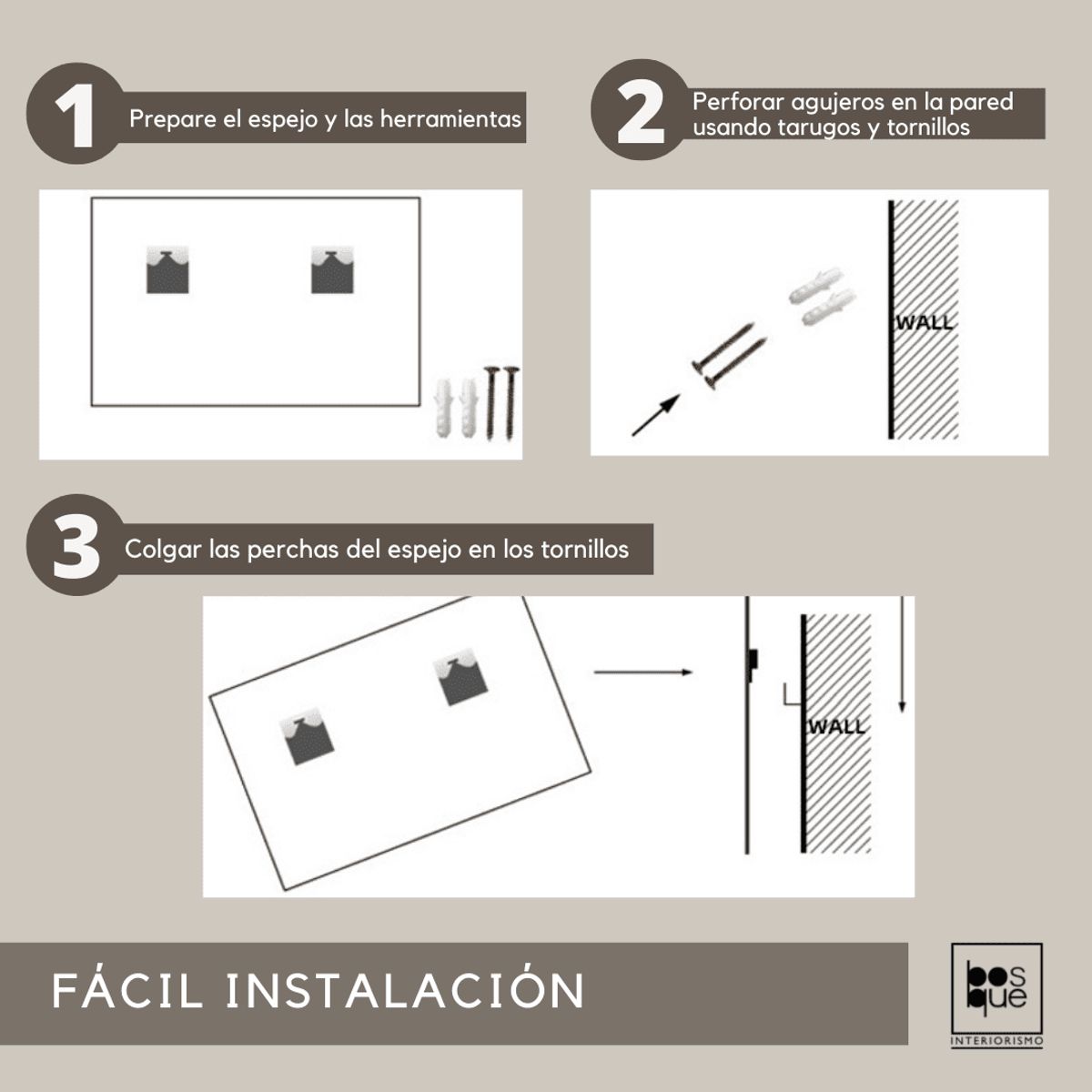 1 Prepare el espejo y las herramientas

2 Perforar agujeros en la pared usando tarugos y tornillos

WALL

3 Colgar las perchas del espejo en los tornillos

WALL

FÁCIL INSTALACIÓN

bos que

INTERIORISMO