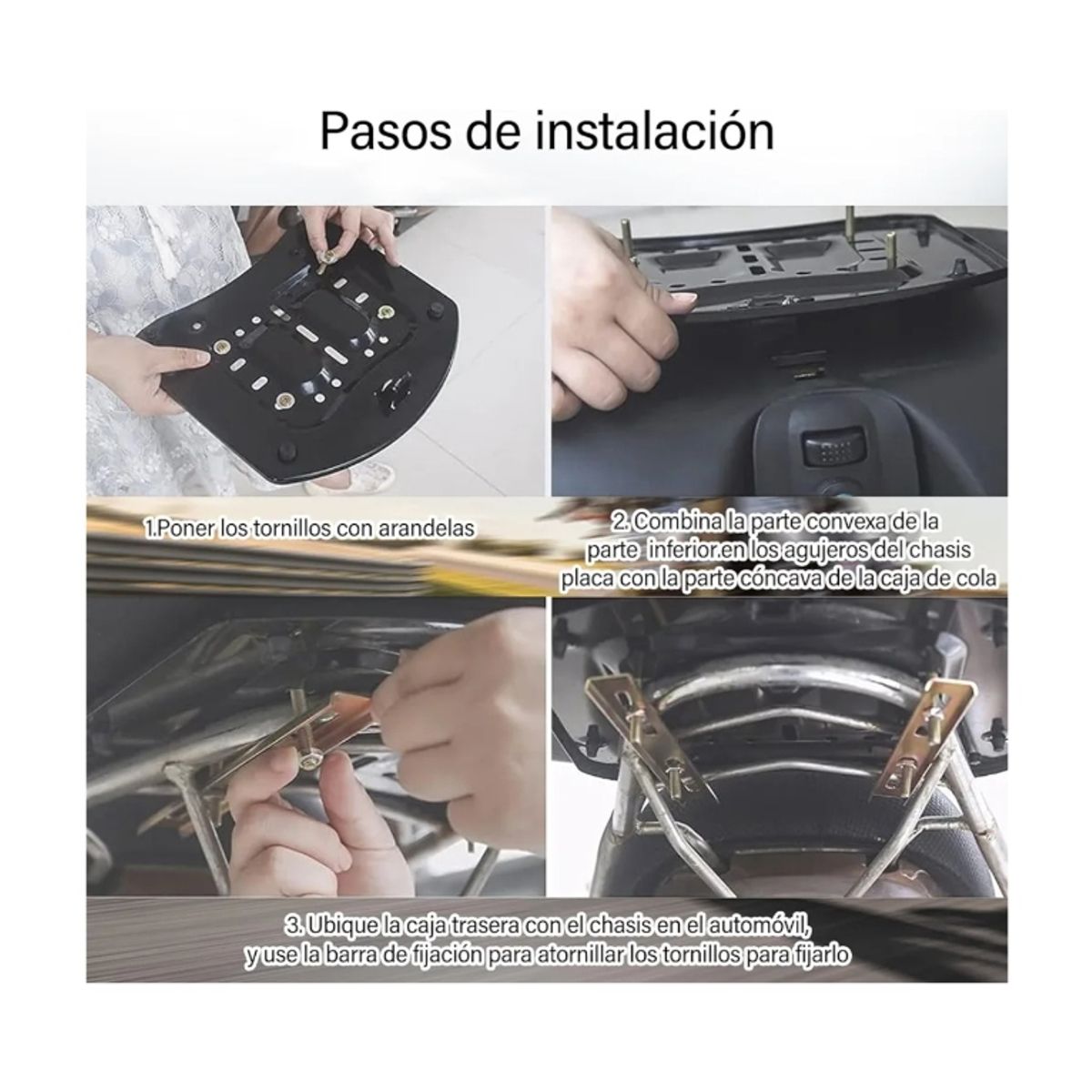 Pasos de instalación

1.Poner los tornillos con arandelas

2. Combina la parte convexa de la parte inferior.en los agujeros del chasis placa con la parte cóncava de la caja de cola

3. Ubique la caja trasera con el chasis en el automóvil, y use la barra de fijación para atornillar los tornillos para fijarlo