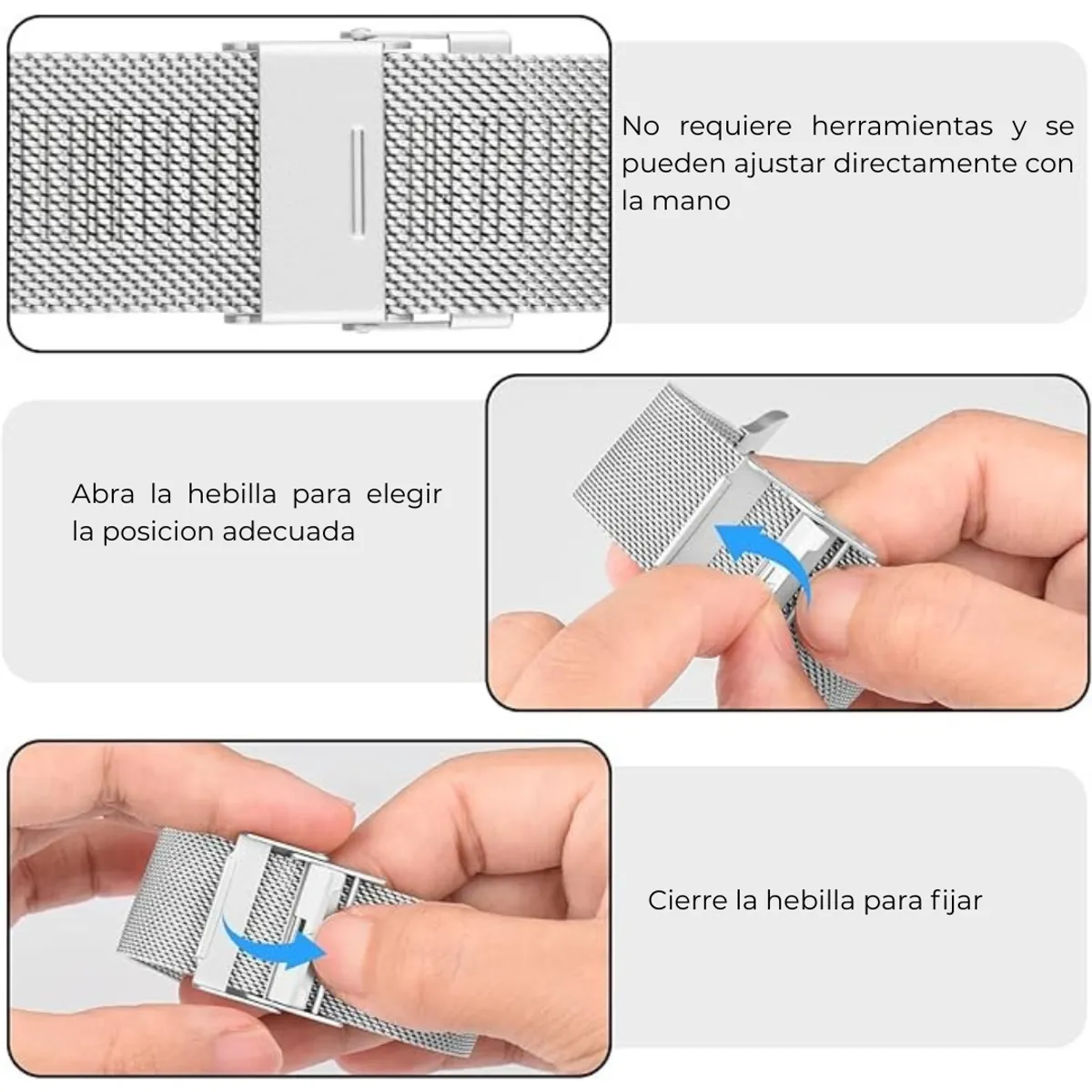 No requiere herramientas y se pueden ajustar directamente con la mano

Abra la hebilla para elegir la posicion adecuada

Cierre la hebilla para fijar