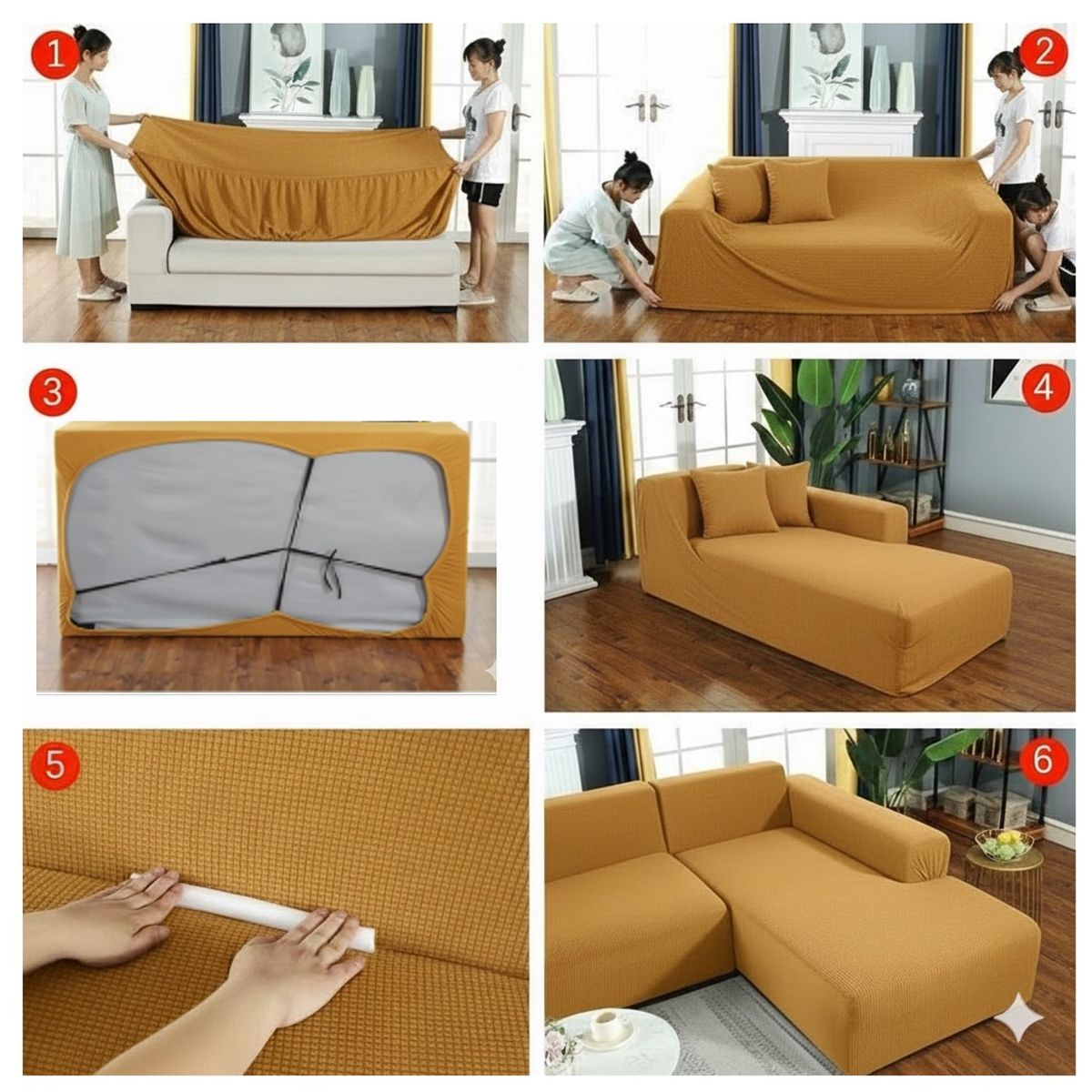 1
2
3
4
5
6