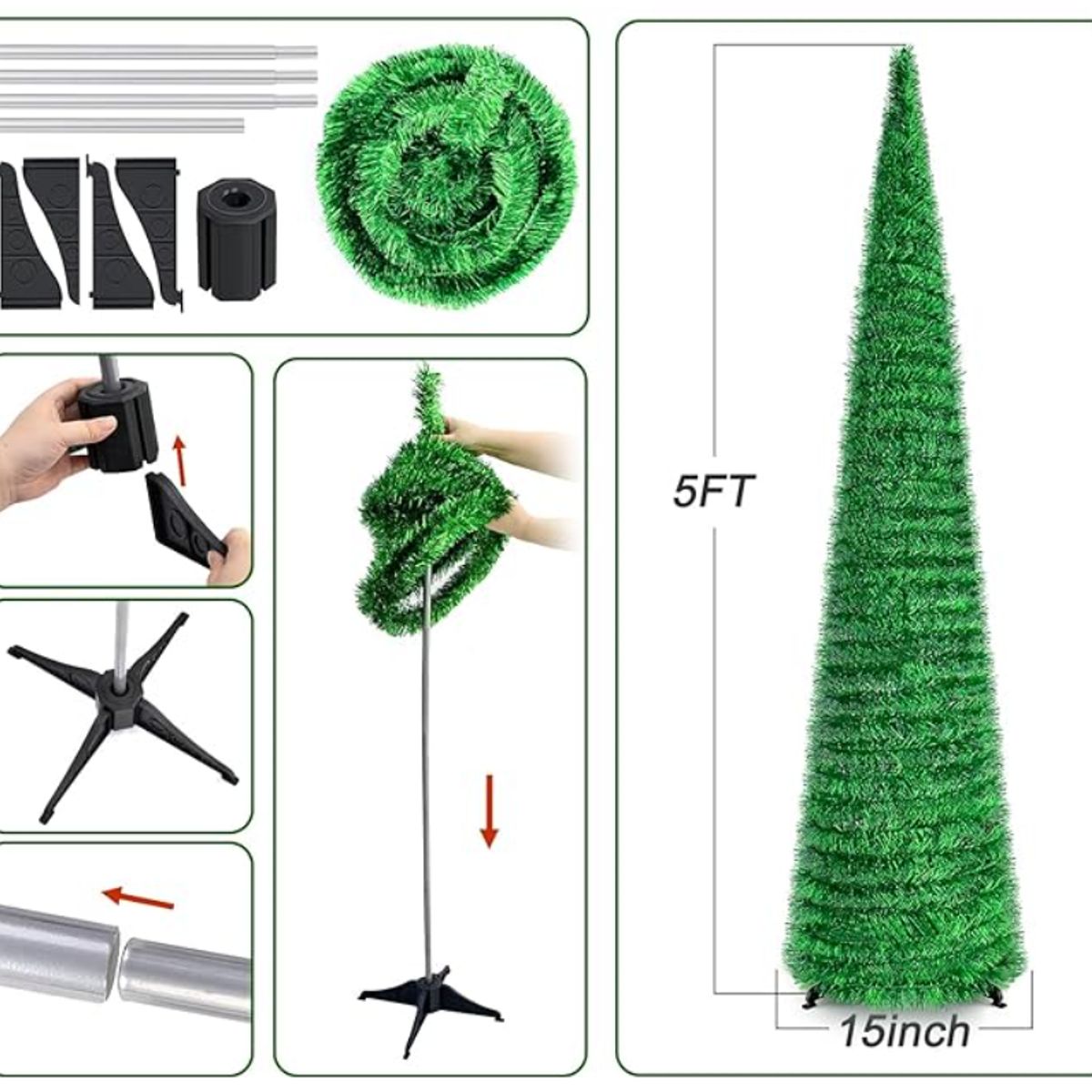 5FT

15inch