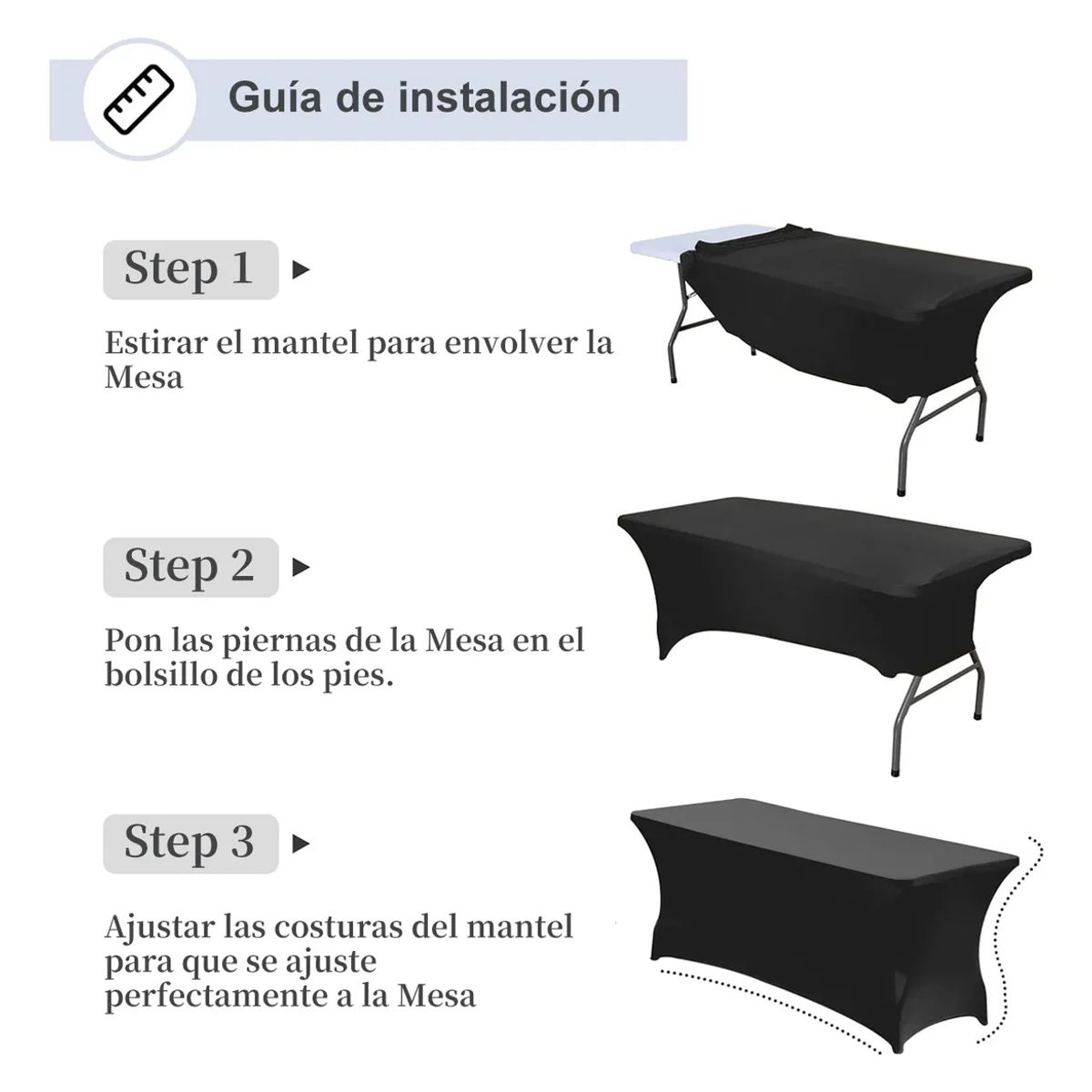 Guía de instalación

Step 1

Estirar el mantel para envolver la Mesa

Step 2

Pon las piernas de la Mesa en el bolsillo de los pies.

Step 3

Ajustar las costuras del mantel para que se ajuste perfectamente a la Mesa