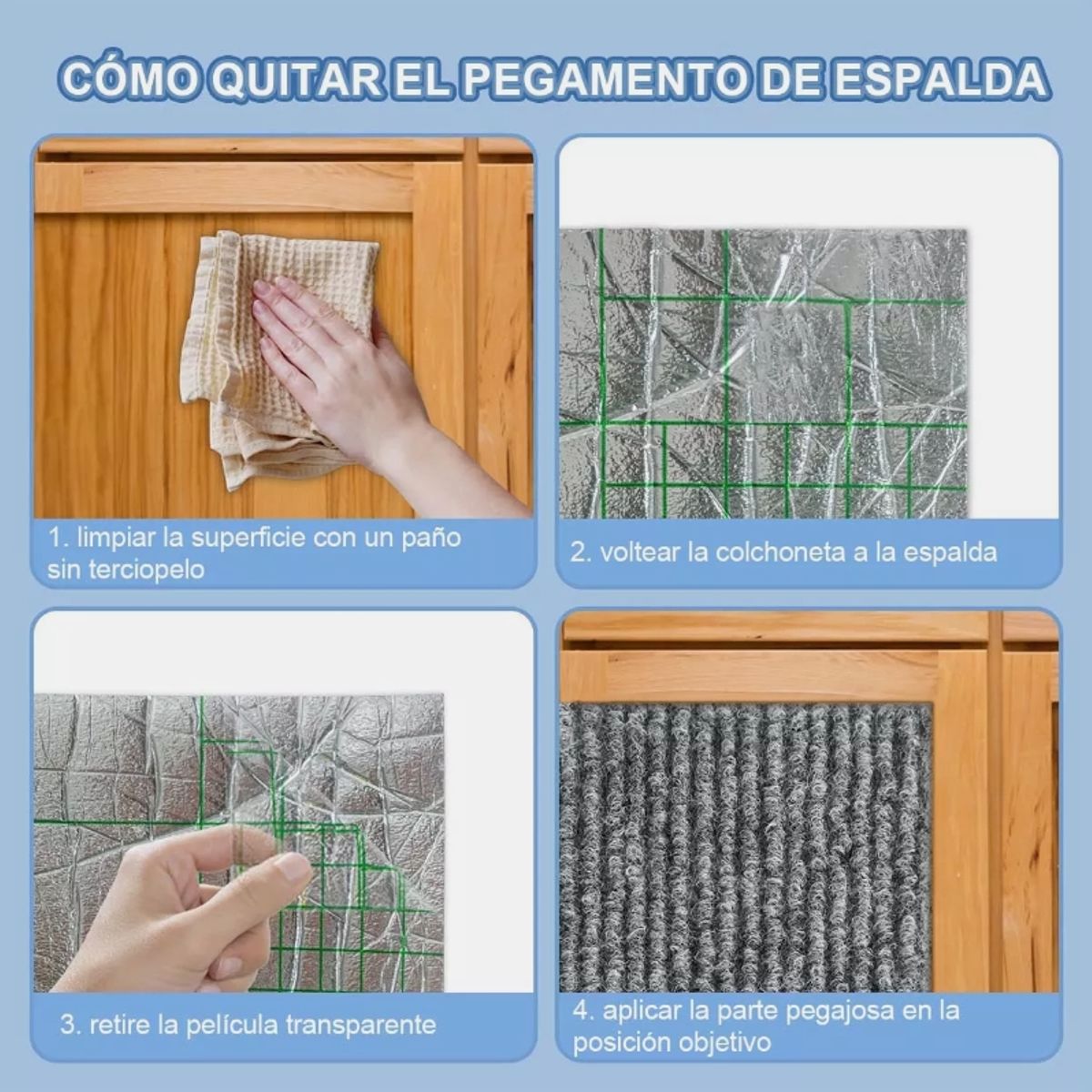 CÓMO QUITAR EL PEGAMENTO DE ESPALDA

1. limpiar la superficie con un paño sin terciopelo

2. voltear la colchoneta a la espalda

3. retire la película transparente

4. aplicar la parte pegajosa en la posición objetivo