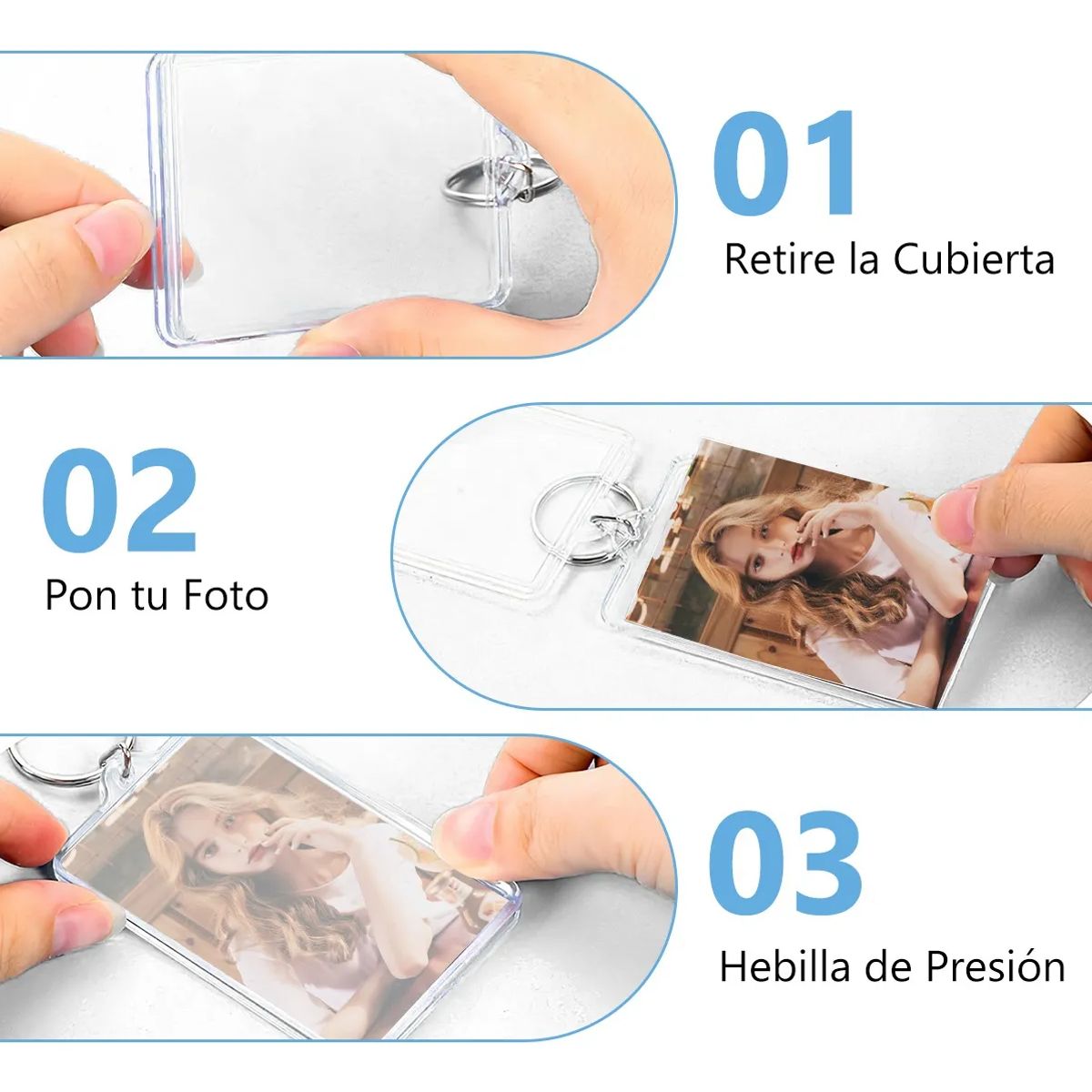 01
Retire la Cubierta

02
Pon tu Foto

03
Hebilla de Presión