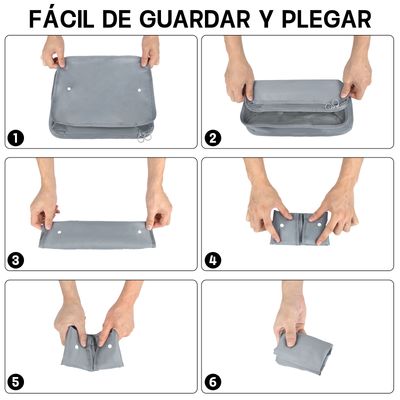 FÁCIL DE GUARDAR Y PLEGAR

1

2

3

4

5

6