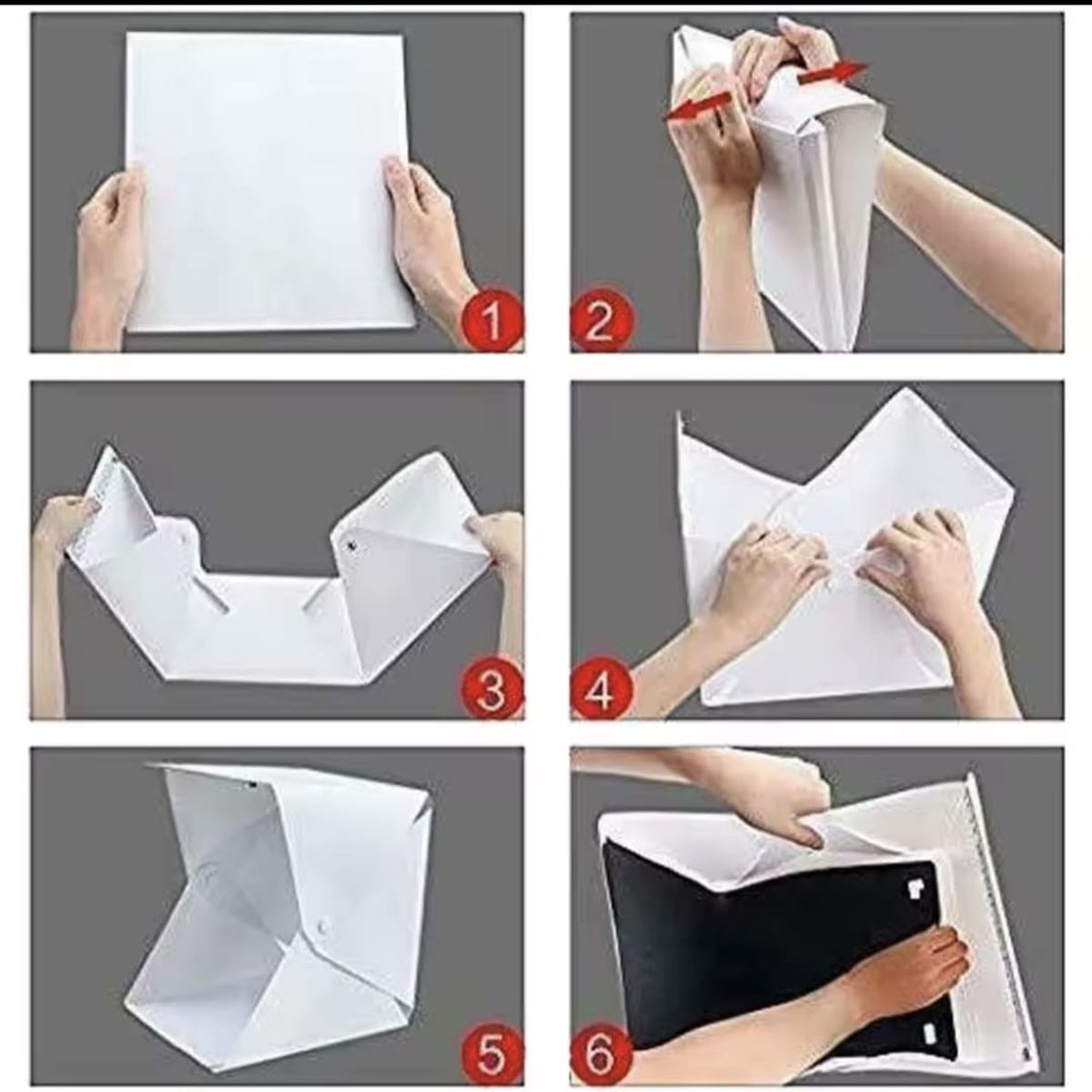 1
2
3
4
5
6