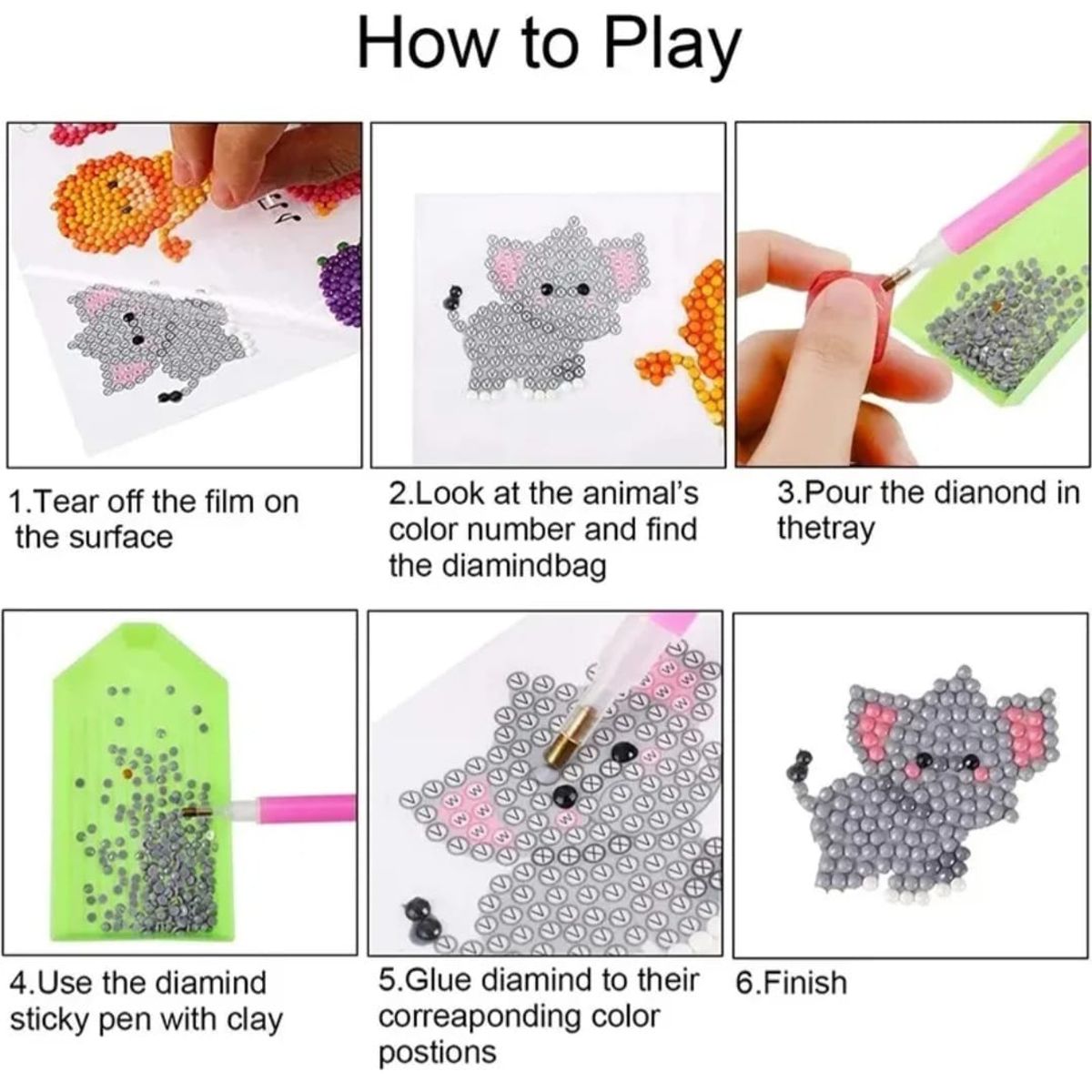 How to Play

1.Tear off the film on the surface

2.Look at the animal's color number and find the diamindbag

3.Pour the dianond in thetray

4.Use the diamind sticky pen with clay

5.Glue diamind to their correaponding color postions

6.Finish