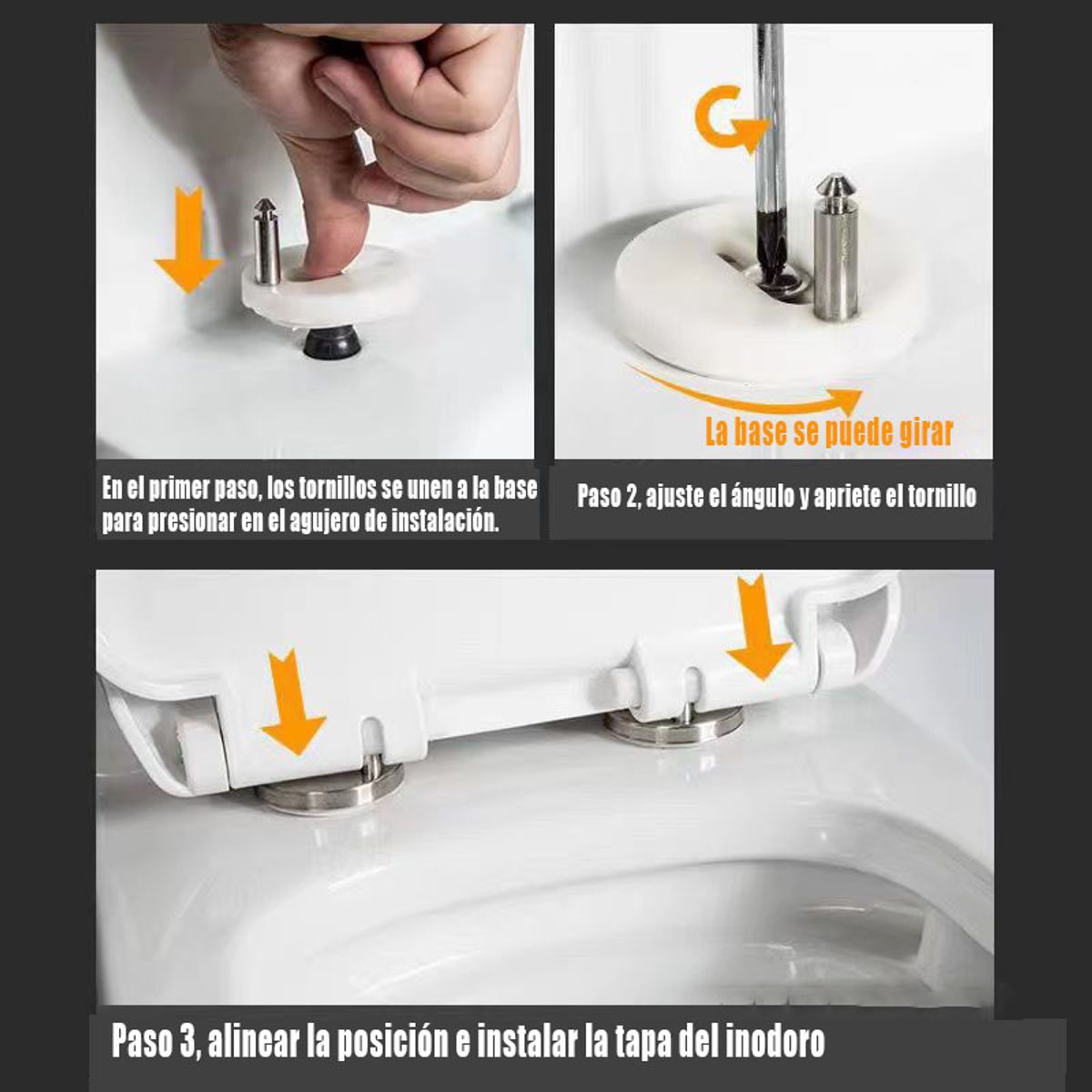 En el primer paso, los tornillos se unen a la base para presionar en el agujero de instalación.

La base se puede girar

Paso 2, ajuste el ángulo y apriete el tornillo

Paso 3, alinear la posición e instalar la tapa del inodoro