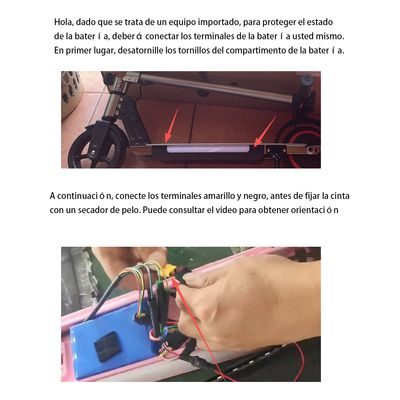 Hola, dado que se trata de un equipo importado, para proteger el estado de la bater í a, deber á conectar los terminales de la bater í a usted mismo. En primer lugar, desatornille los tornillos del compartimento de la bater í a.

A continuaci ó n, conecte los terminales amarillo y negro, antes de fijar la cinta con un secador de pelo. Puede consultar el video para obtener orientaci ó n