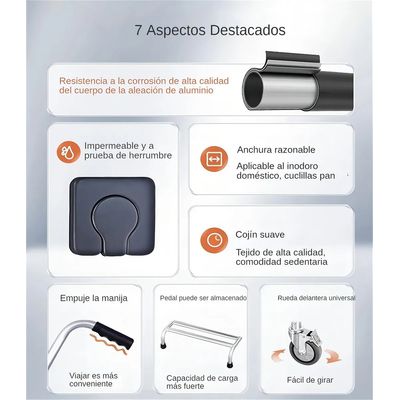 7 Aspectos Destacados

Resistencia a la corrosión de alta calidad del cuerpo de la aleación de aluminio

Impermeable y a prueba de herrumbre

Anchura razonable

Aplicable al inodoro doméstico, cuclillas pan

Cojín suave

Tejido de alta calidad, comodidad sedentaria

Empuje la manija

Viajar es más conveniente

Pedal puede ser almacenado

Capacidad de carga más fuerte

Rueda delantera universal

Fácil de girar