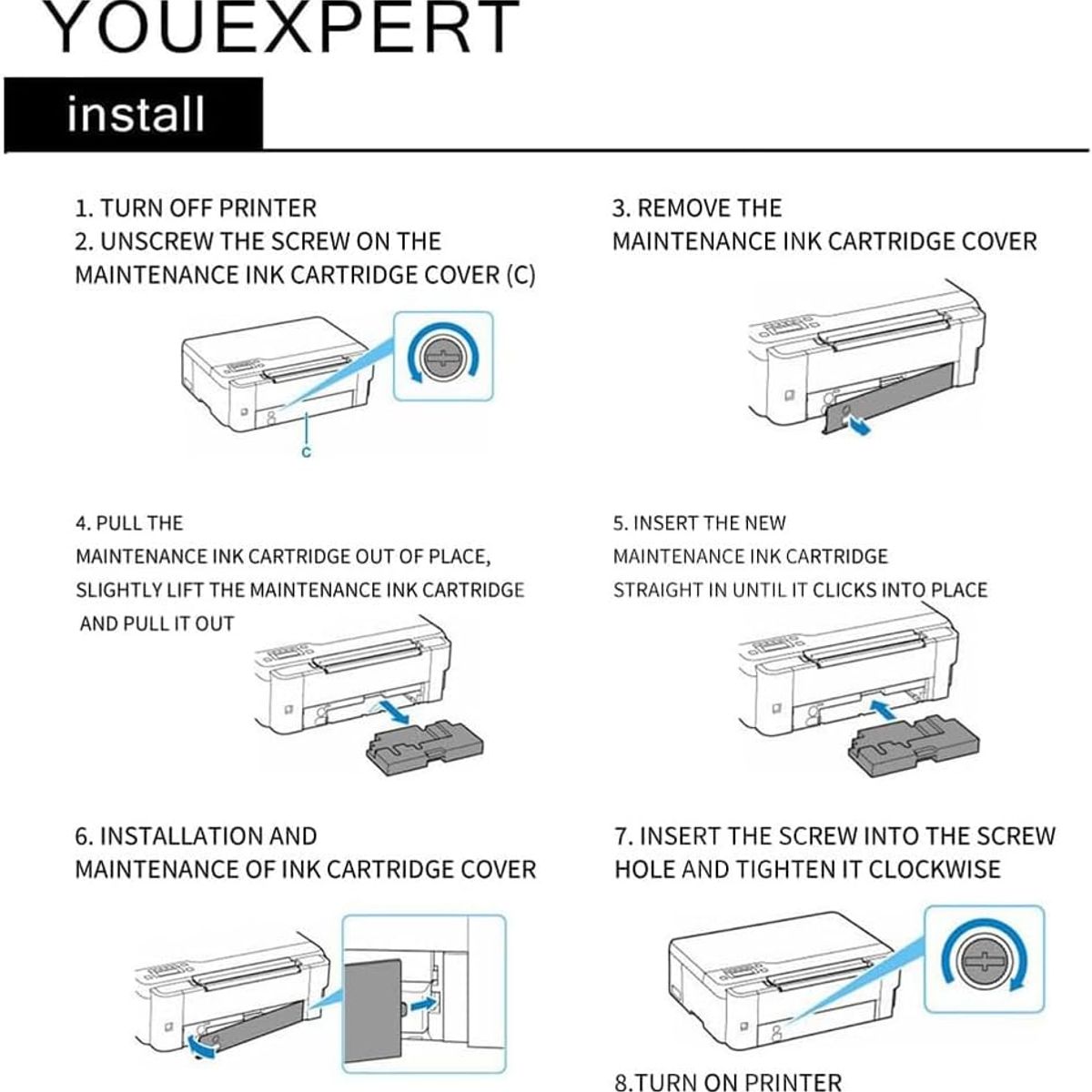 YOUEXPERT

install

1. TURN OFF PRINTER
2. UNSCREW THE SCREW ON THE MAINTENANCE INK CARTRIDGE COVER (C)

C

3. REMOVE THE MAINTENANCE INK CARTRIDGE COVER

4. PULL THE MAINTENANCE INK CARTRIDGE OUT OF PLACE, SLIGHTLY LIFT THE MAINTENANCE INK CARTRIDGE AND PULL IT OUT

5. INSERT THE NEW MAINTENANCE INK CARTRIDGE STRAIGHT IN UNTIL IT CLICKS INTO PLACE

6. INSTALLATION AND MAINTENANCE OF INK CARTRIDGE COVER

7. INSERT THE SCREW INTO THE SCREW HOLE AND TIGHTEN IT CLOCKWISE

8.TURN ON PRINTER