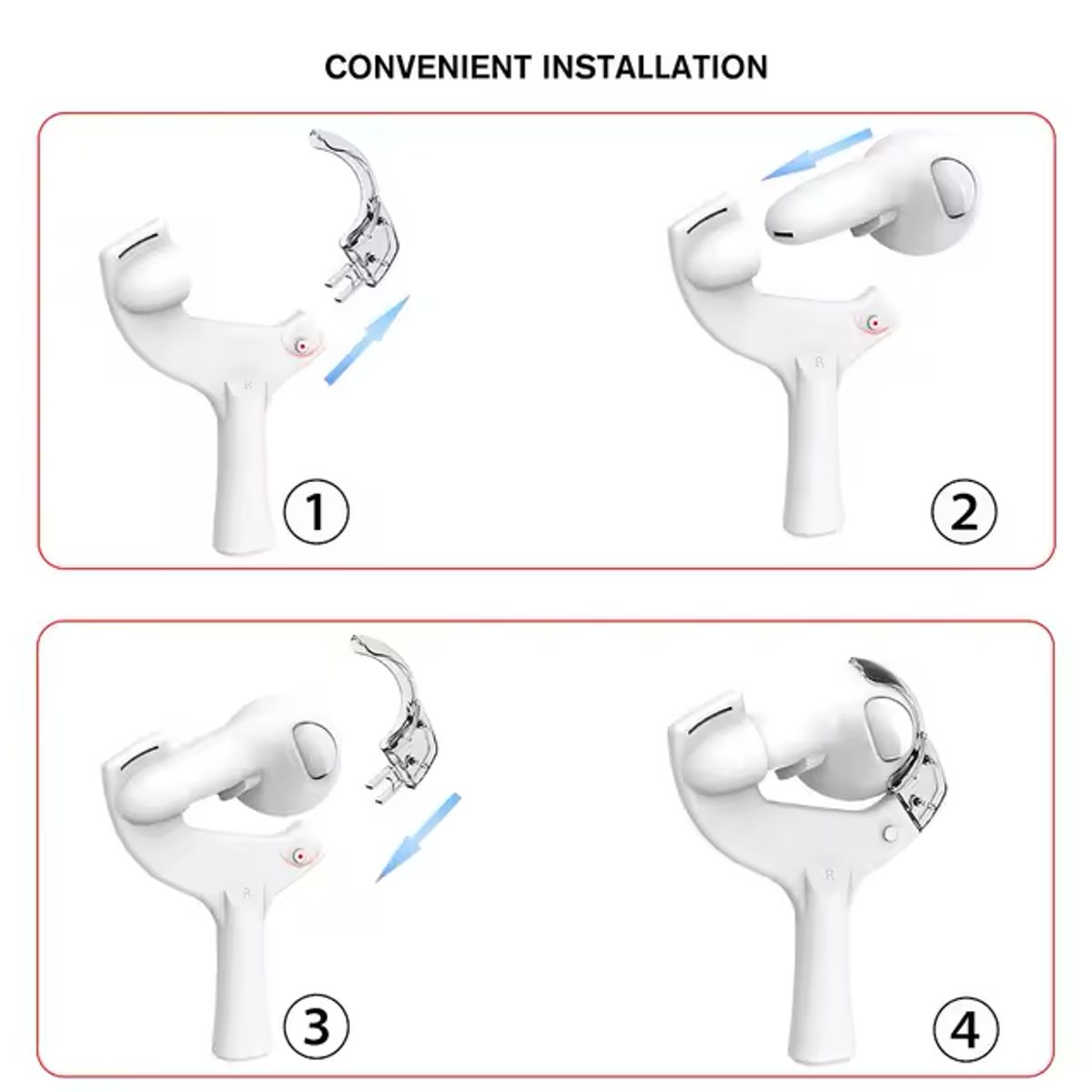 CONVENIENT INSTALLATION

R

1

R

2

R

3

R

4