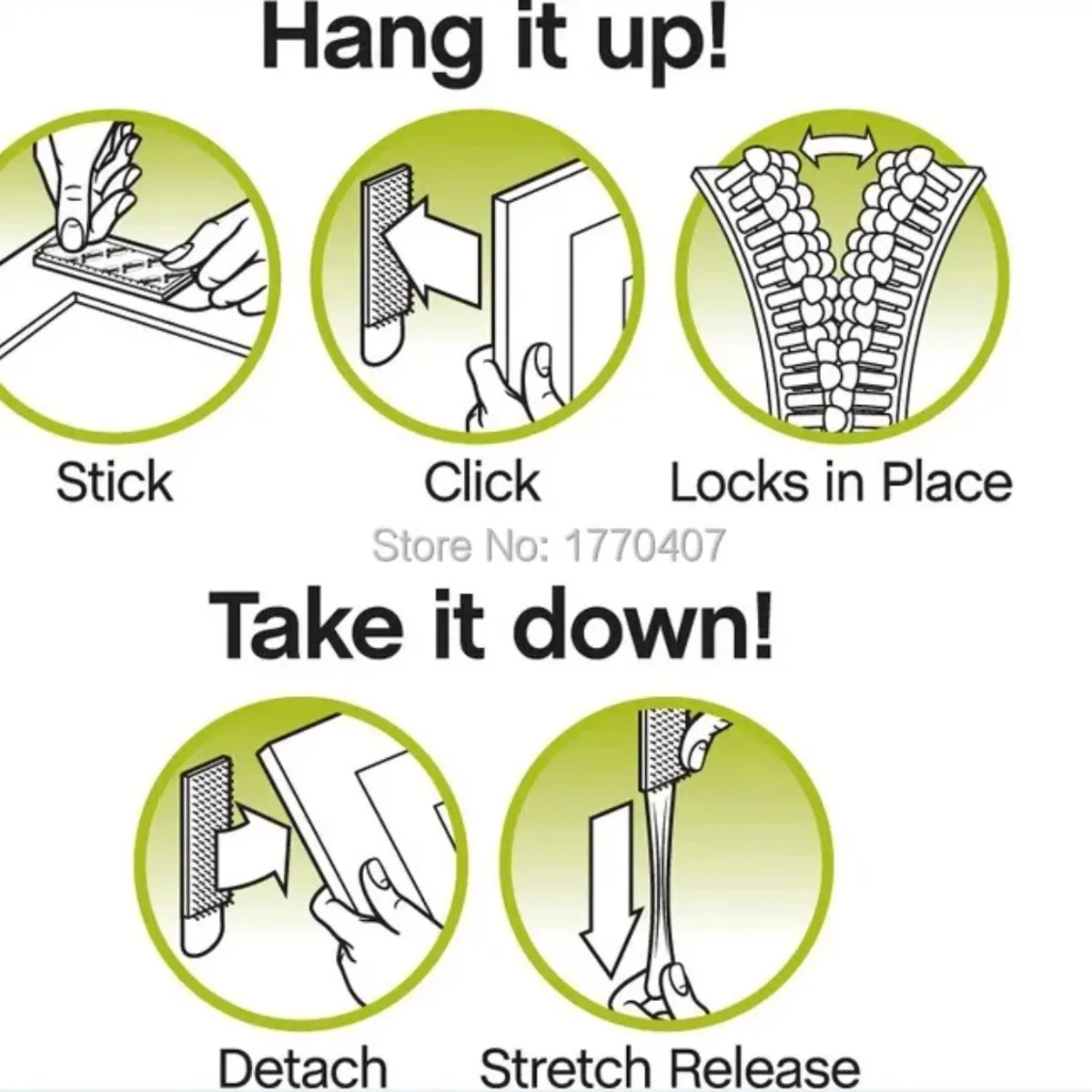 Hang it up!

Stick

Click

Locks in Place

Store No: 1770407

Take it down!

Detach

Stretch Release