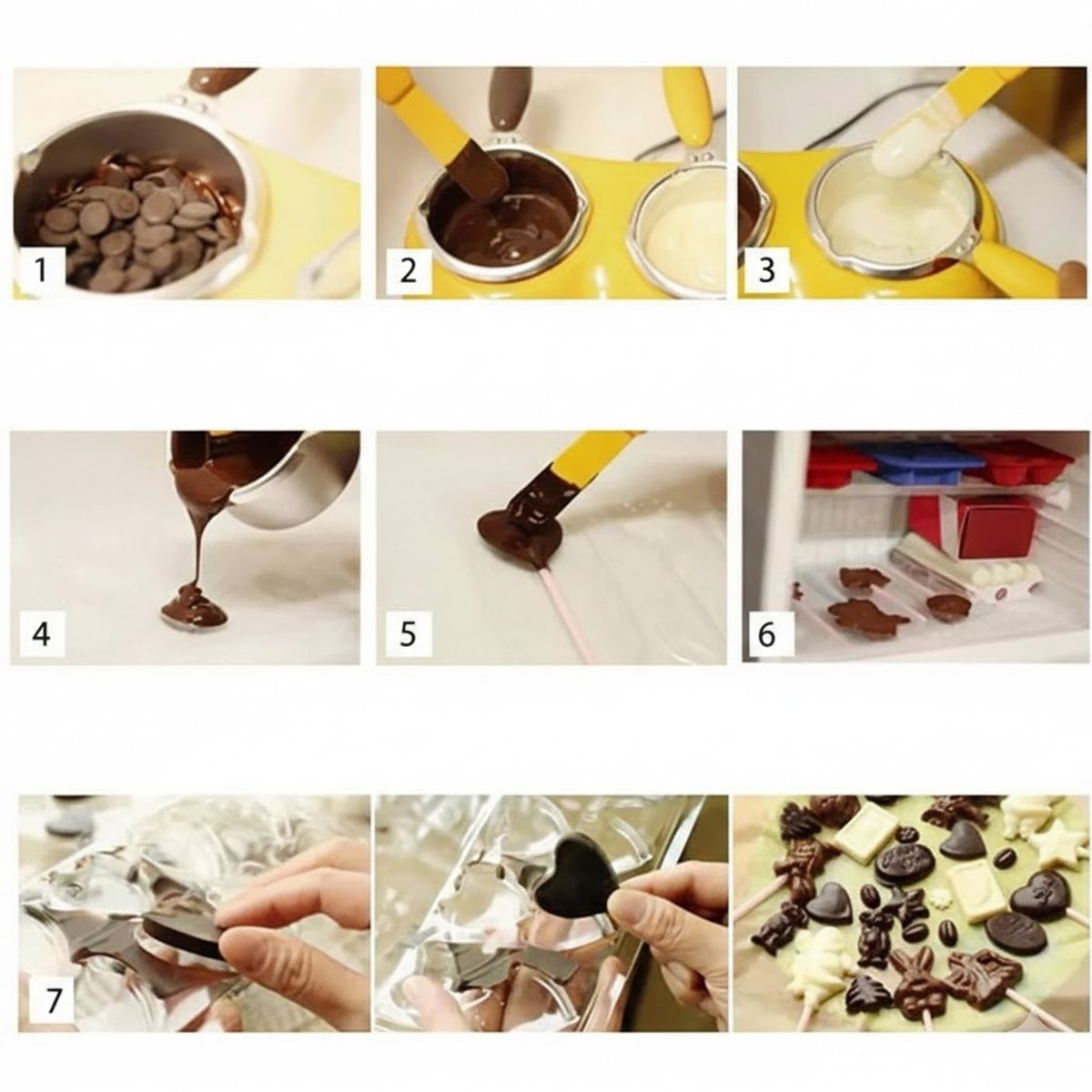 1

2

3

4

5

6

7