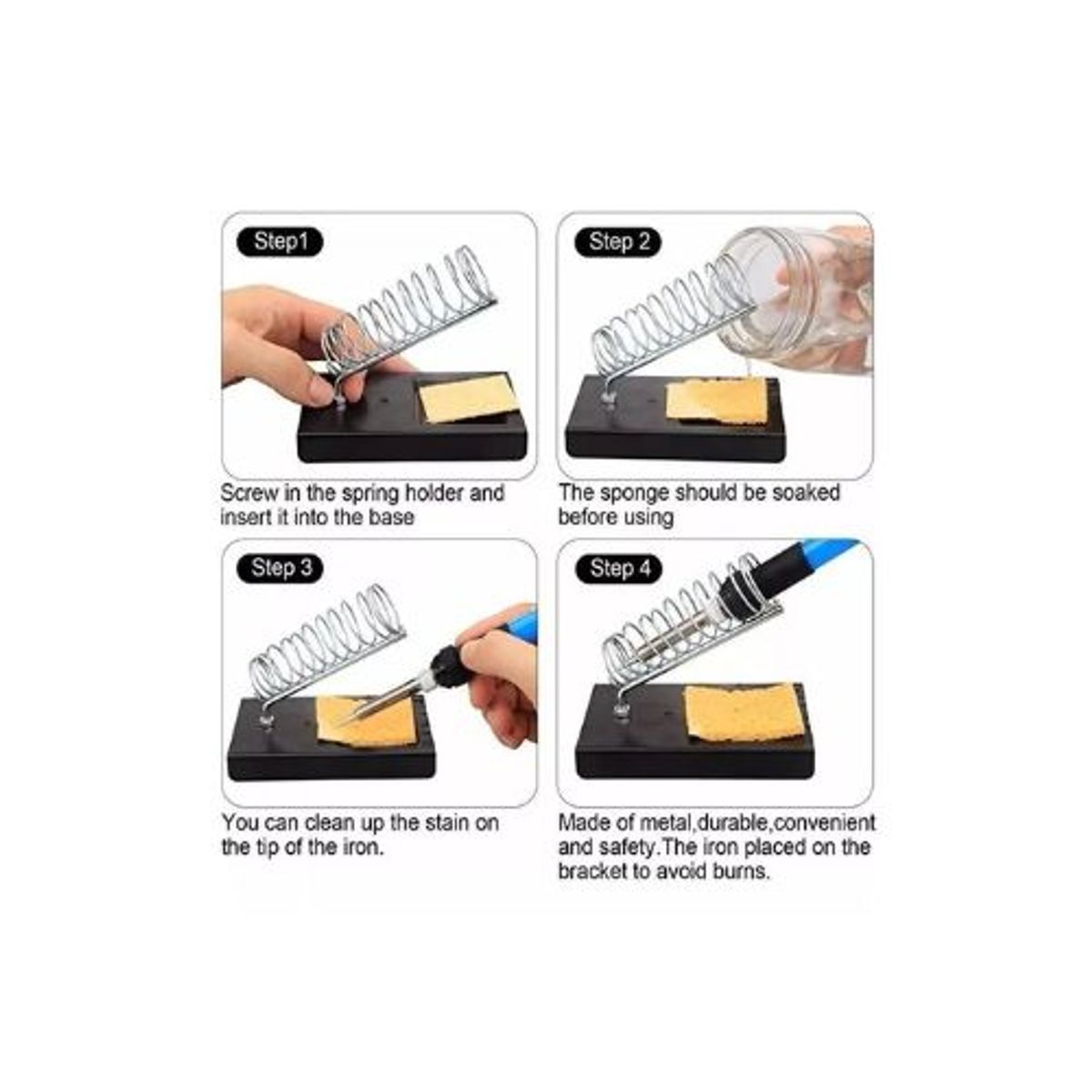 Step1

Screw in the spring holder and insert it into the base

Step 2

The sponge should be soaked before using

Step 3

You can clean up the stain on the tip of the iron.

Step 4

Made of metal,durable,convenient and safety.The iron placed on the bracket to avoid burns.