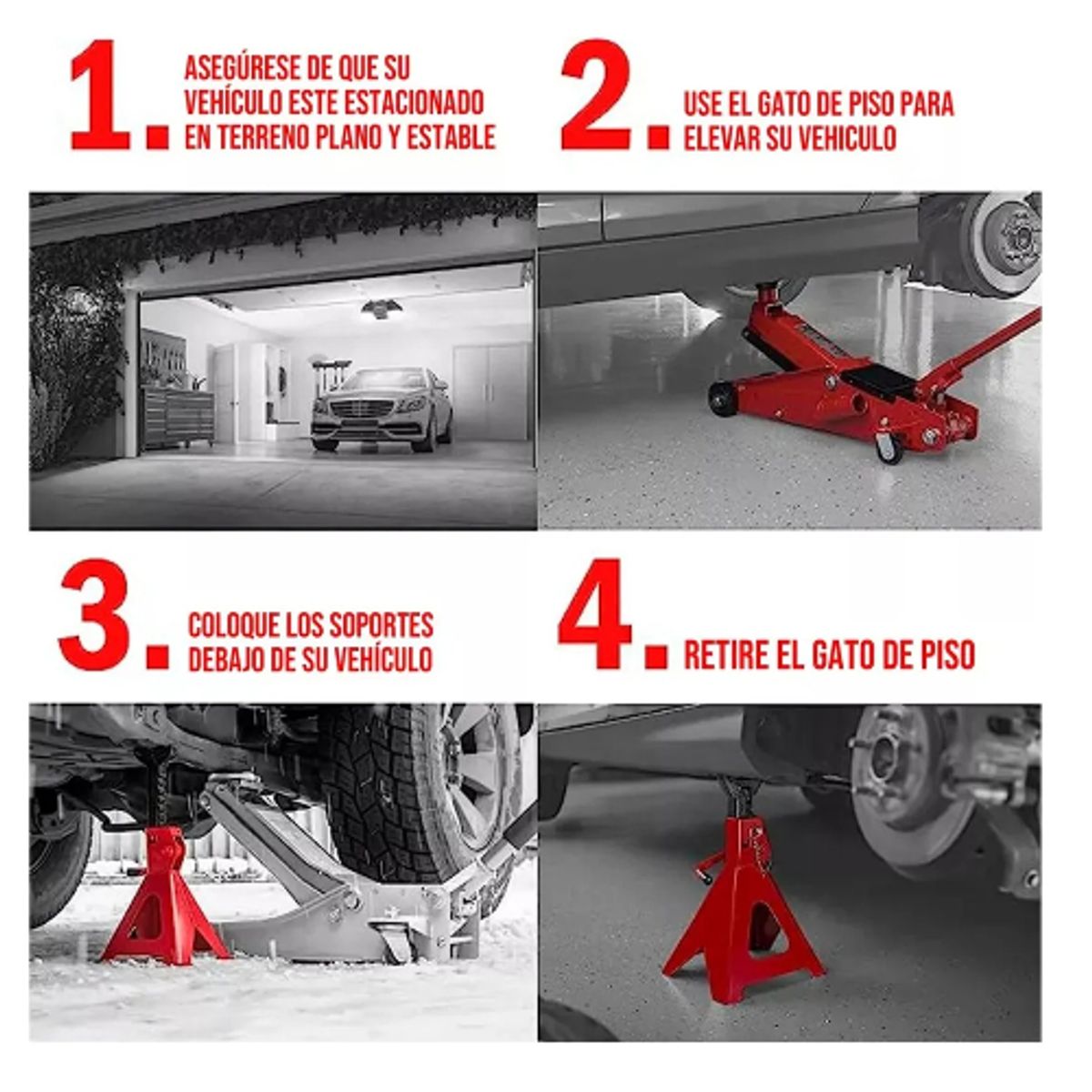 1. ASEGÚRESE DE QUE SU VEHÍCULO ESTE ESTACIONADO EN TERRENO PLANO Y ESTABLE

2. USE EL GATO DE PISO PARA ELEVAR SU VEHICULO

3. COLOQUE LOS SOPORTES DEBAJO DE SU VEHÍCULO

4. RETIRE EL GATO DE PISO