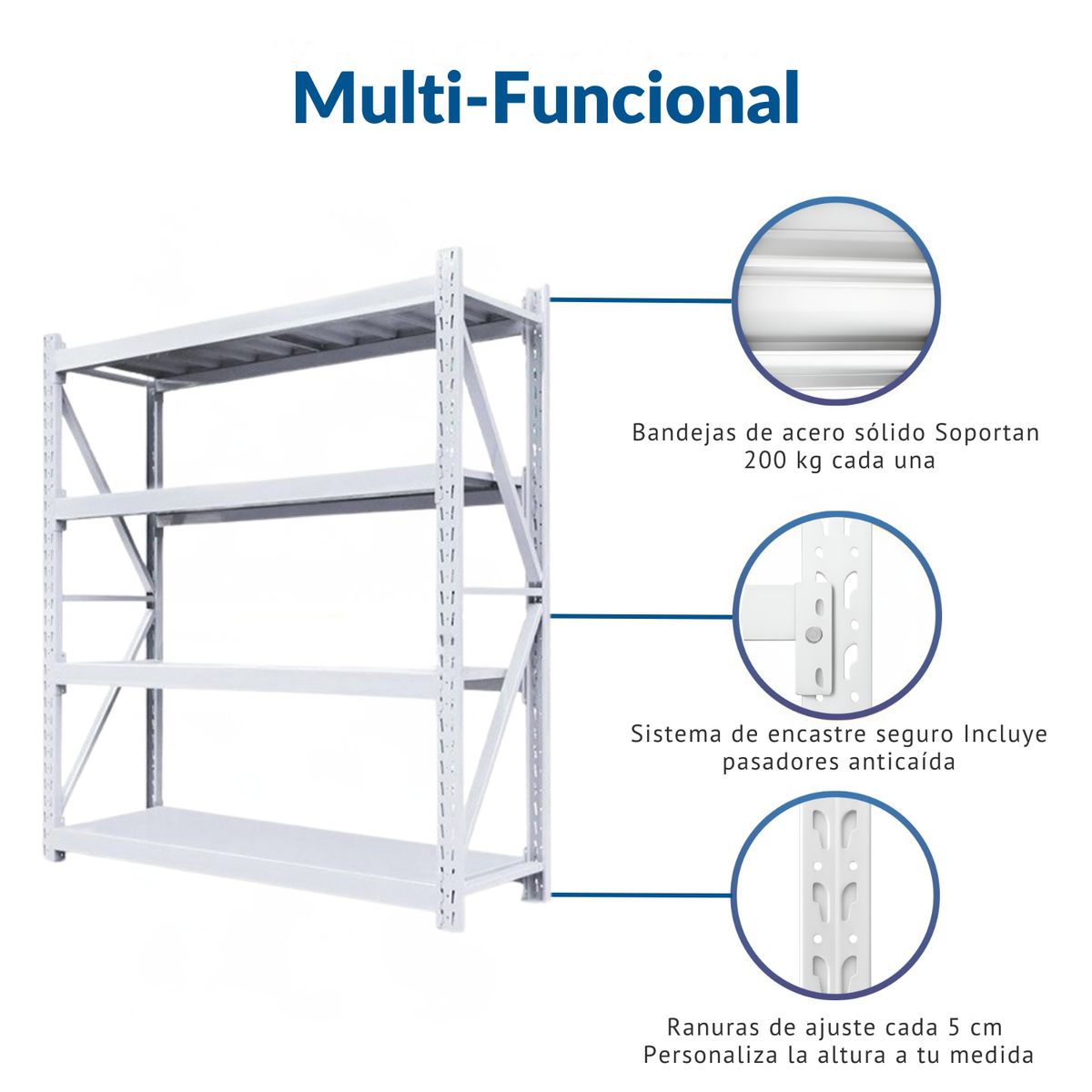 Multi-Funcional

Bandejas de acero sólido Soportan 200 kg cada una

Sistema de encastre seguro Incluye pasadores anticaída

Ranuras de ajuste cada 5 cm
Personaliza la altura a tu medida