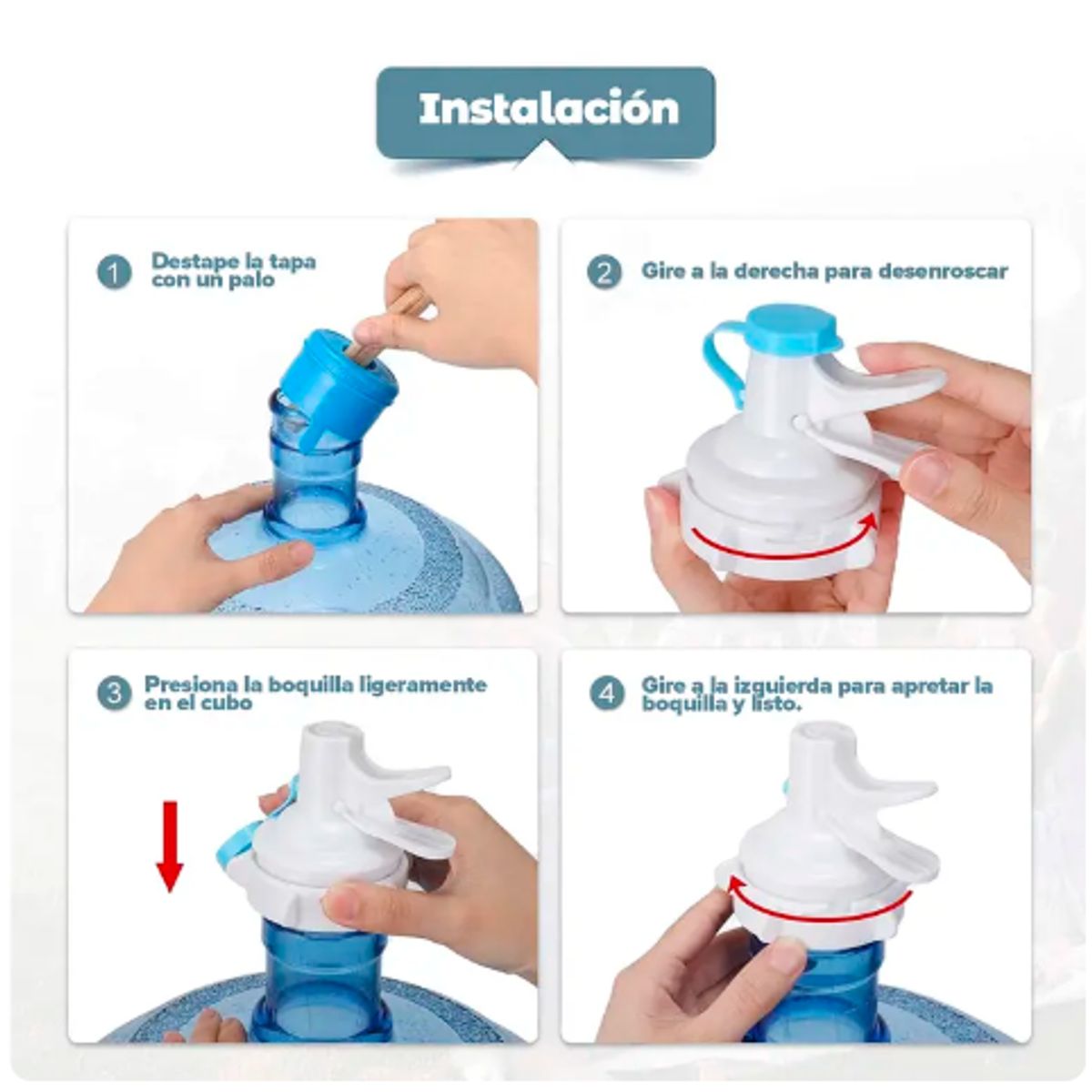 Instalación

1 Destape la tapa con un palo

2 Gire a la derecha para desenroscar

3 Presiona la boquilla ligeramente en el cubo

4 Gire a la izquierda para apretar la boquilla y listo.