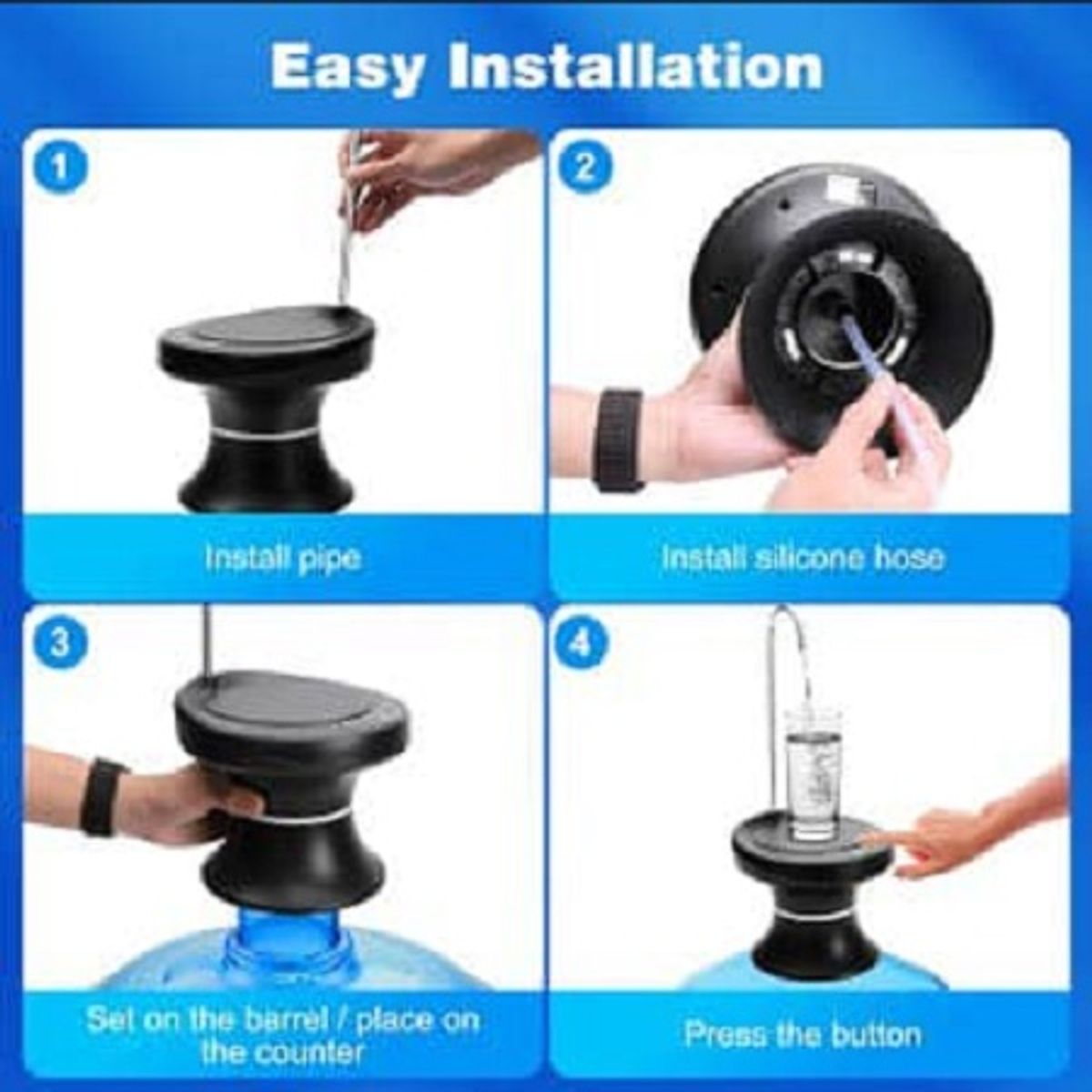 Easy Installation

1

Install pipe

2

Install silicone hose

3

Set on the barrel / place on the counter

4

Press the button