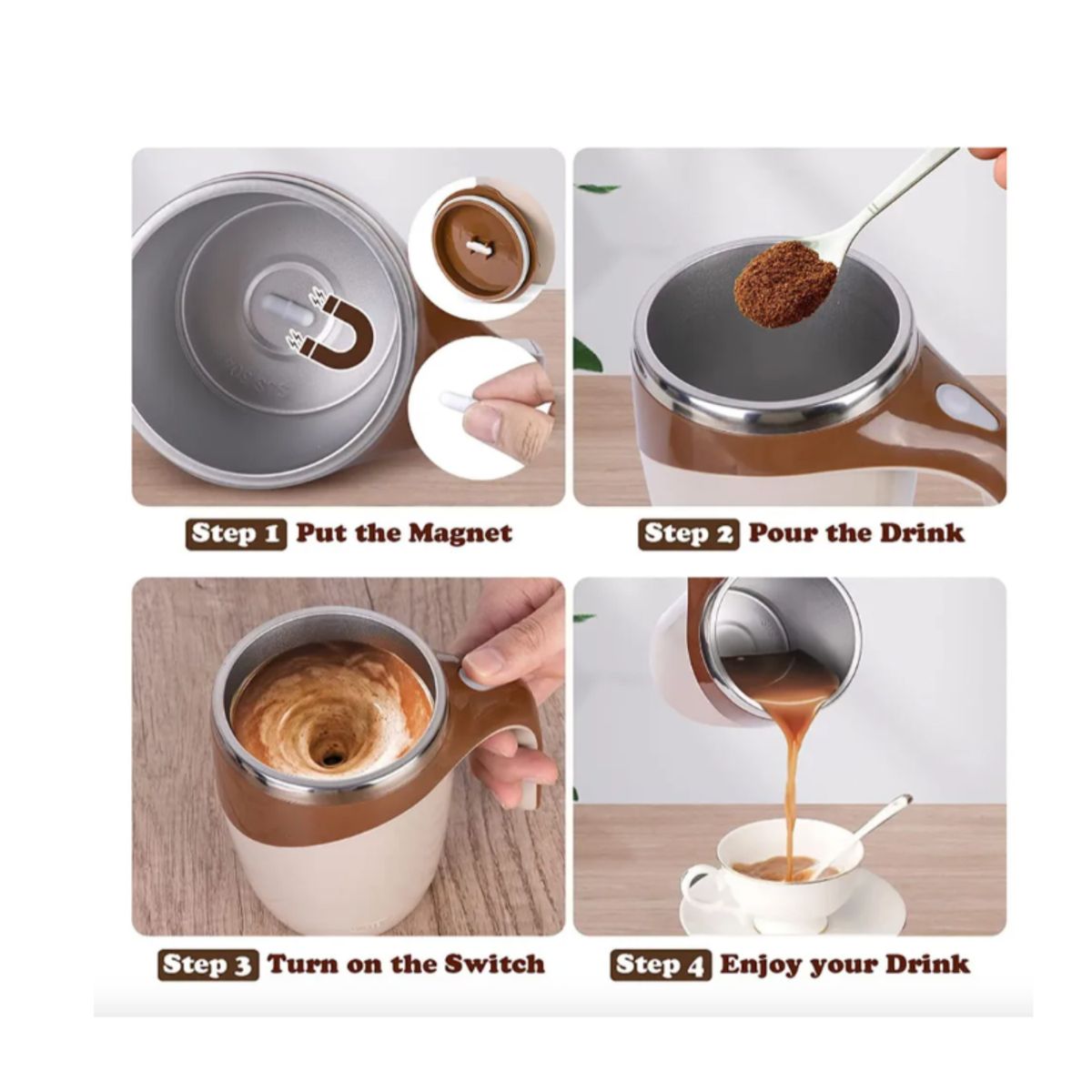 Step 1 Put the Magnet

Step 2 Pour the Drink

Step 3 Turn on the Switch

Step 4 Enjoy your Drink