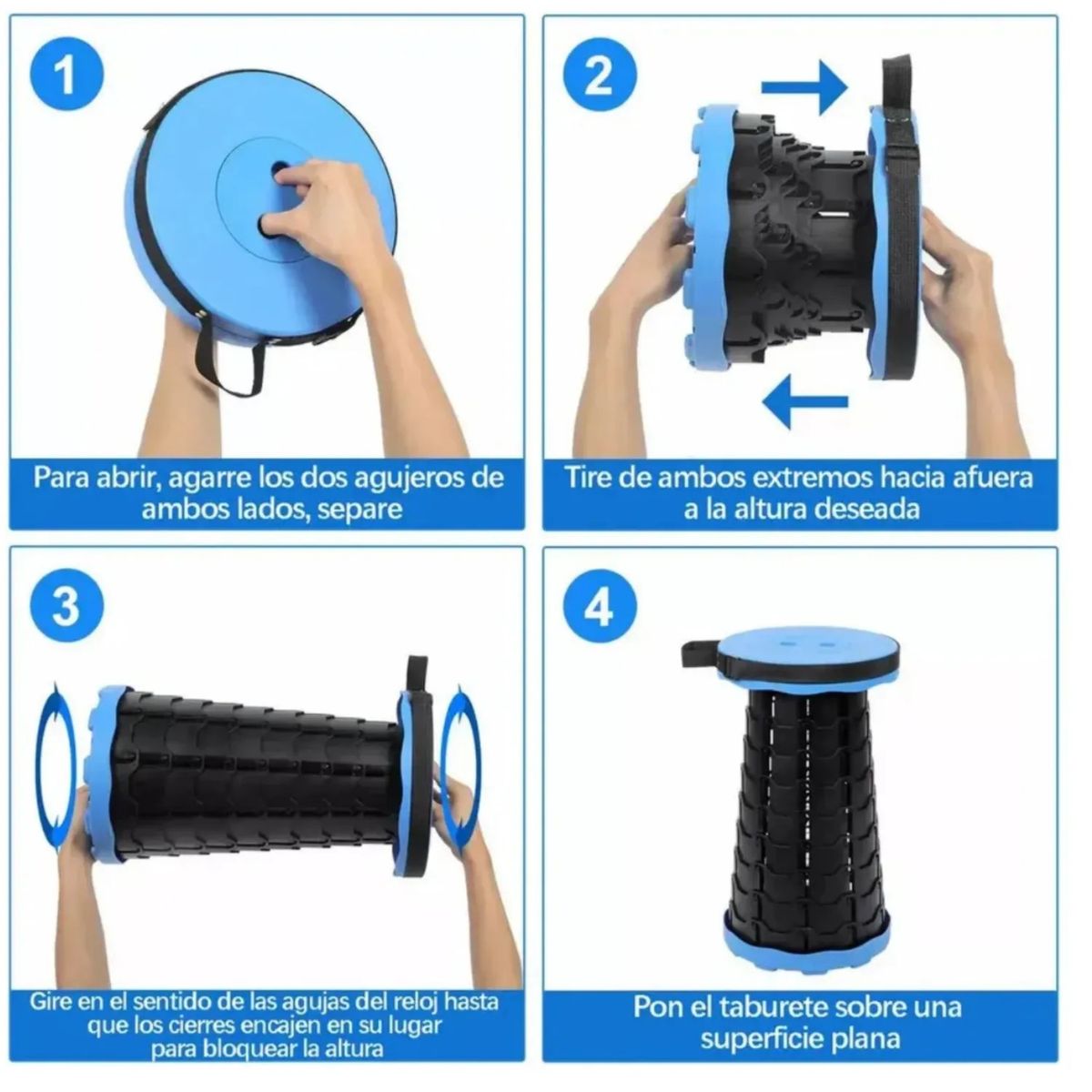 1

Para abrir, agarre los dos agujeros de ambos lados, separe

2

Tire de ambos extremos hacia afuera a la altura deseada

3

Gire en el sentido de las agujas del reloj hasta que los cierres encajen en su lugar para bloquear la altura

4

Pon el taburete sobre una superficie plana