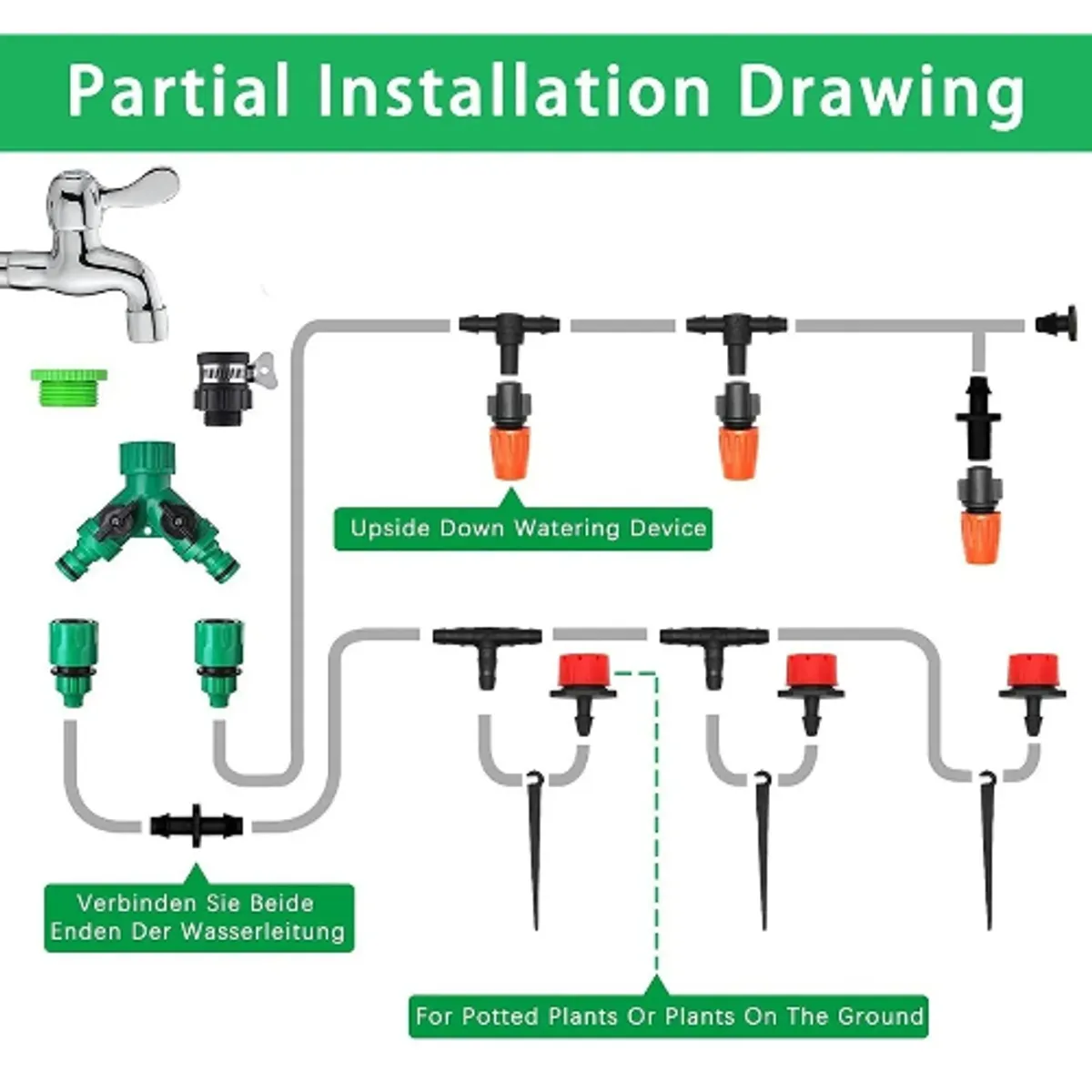 Partial Installation Drawing

Upside Down Watering Device

Verbinden Sie Beide Enden Der Wasserleitung

For Potted Plants Or Plants On The Ground