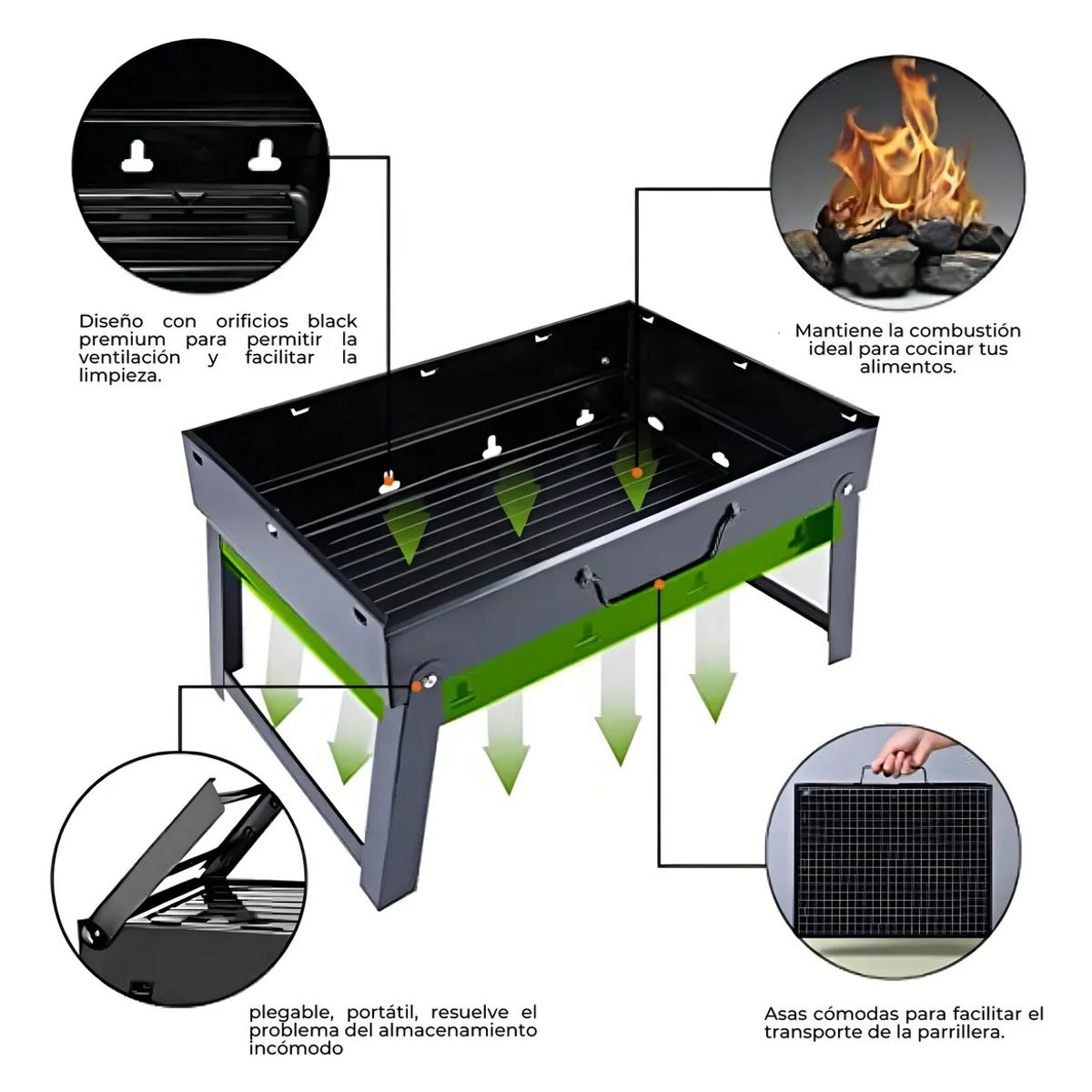 Diseño con orificios black premium para permitir la ventilación y facilitar la limpieza.

Mantiene la combustión ideal para cocinar tus alimentos.

plegable, portátil, resuelve el problema del almacenamiento incómodo

Asas cómodas para facilitar el transporte de la parrillera.