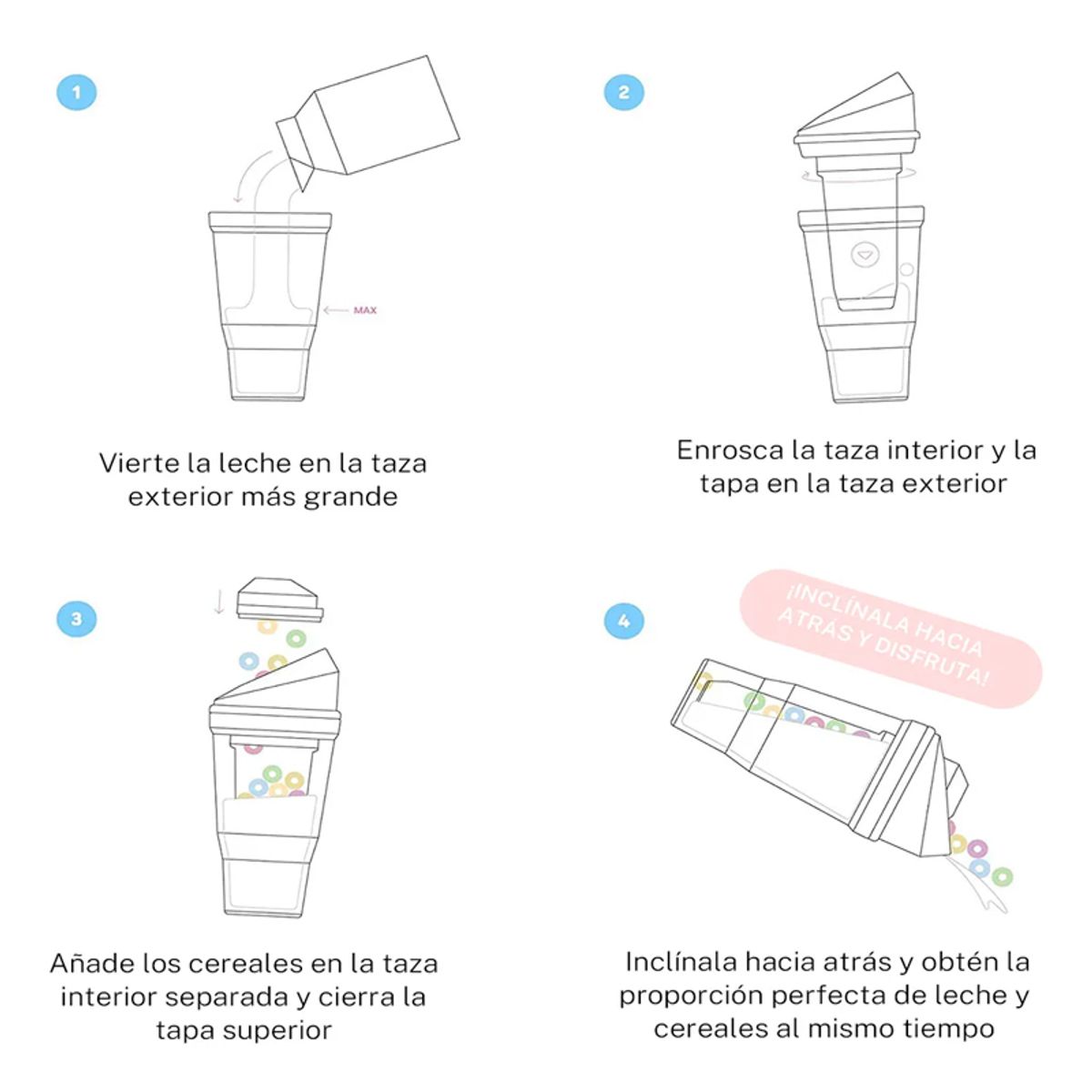 1

MAX

Vierte la leche en la taza exterior más grande

2

Enrosca la taza interior y la tapa en la taza exterior

3

Añade los cereales en la taza interior separada y cierra la tapa superior

4

¡INCLÍNALA HACIA ATRÁS Y DISFRUTA!

Inclínala hacia atrás y obtén la proporción perfecta de leche y cereales al mismo tiempo