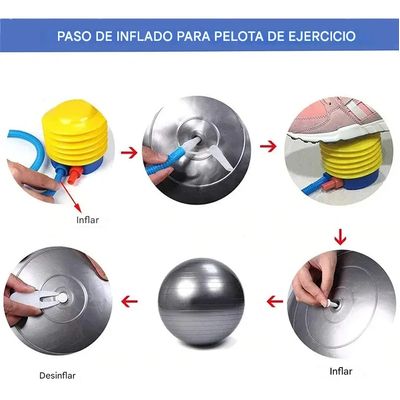 PASO DE INFLADO PARA PELOTA DE EJERCICIO

Inflar

Desinflar

Inflar