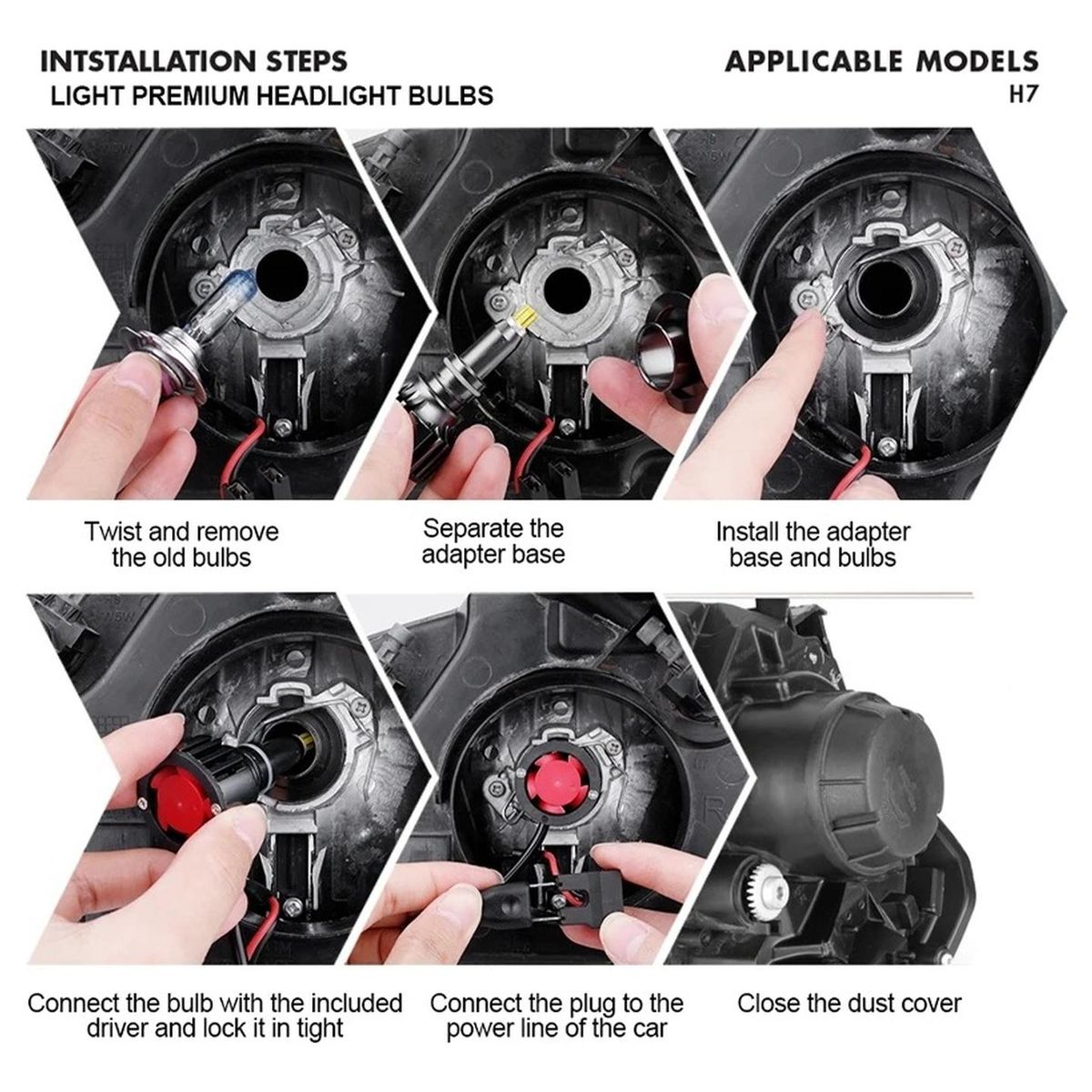 INTSTALLATION STEPS
LIGHT PREMIUM HEADLIGHT BULBS

APPLICABLE MODELS
H7

Twist and remove the old bulbs

Separate the adapter base

Install the adapter base and bulbs

Connect the bulb with the included driver and lock it in tight

Connect the plug to the power line of the car

Close the dust cover