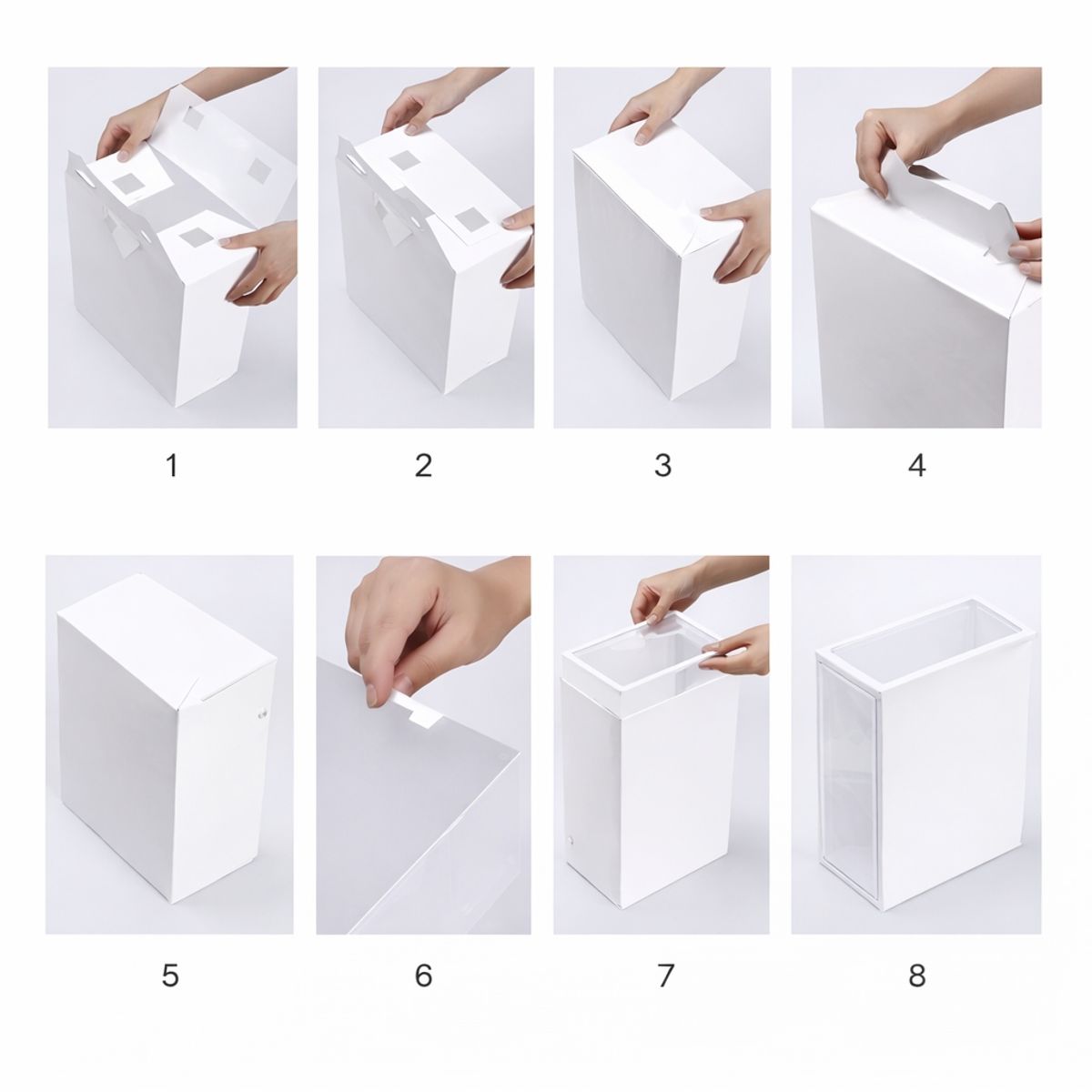 1 2 3 4

5 6 7 8