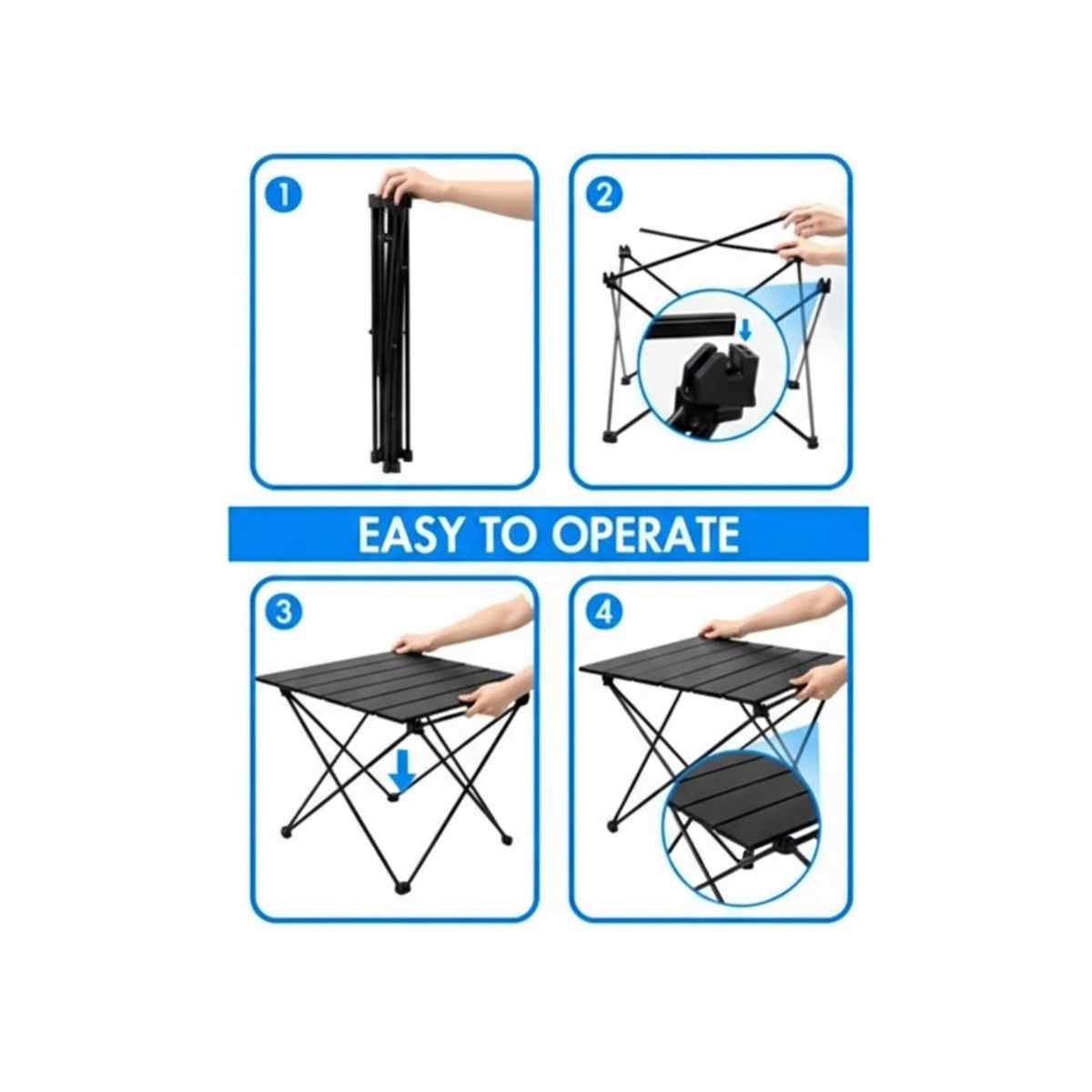 1

2

EASY TO OPERATE

3

4