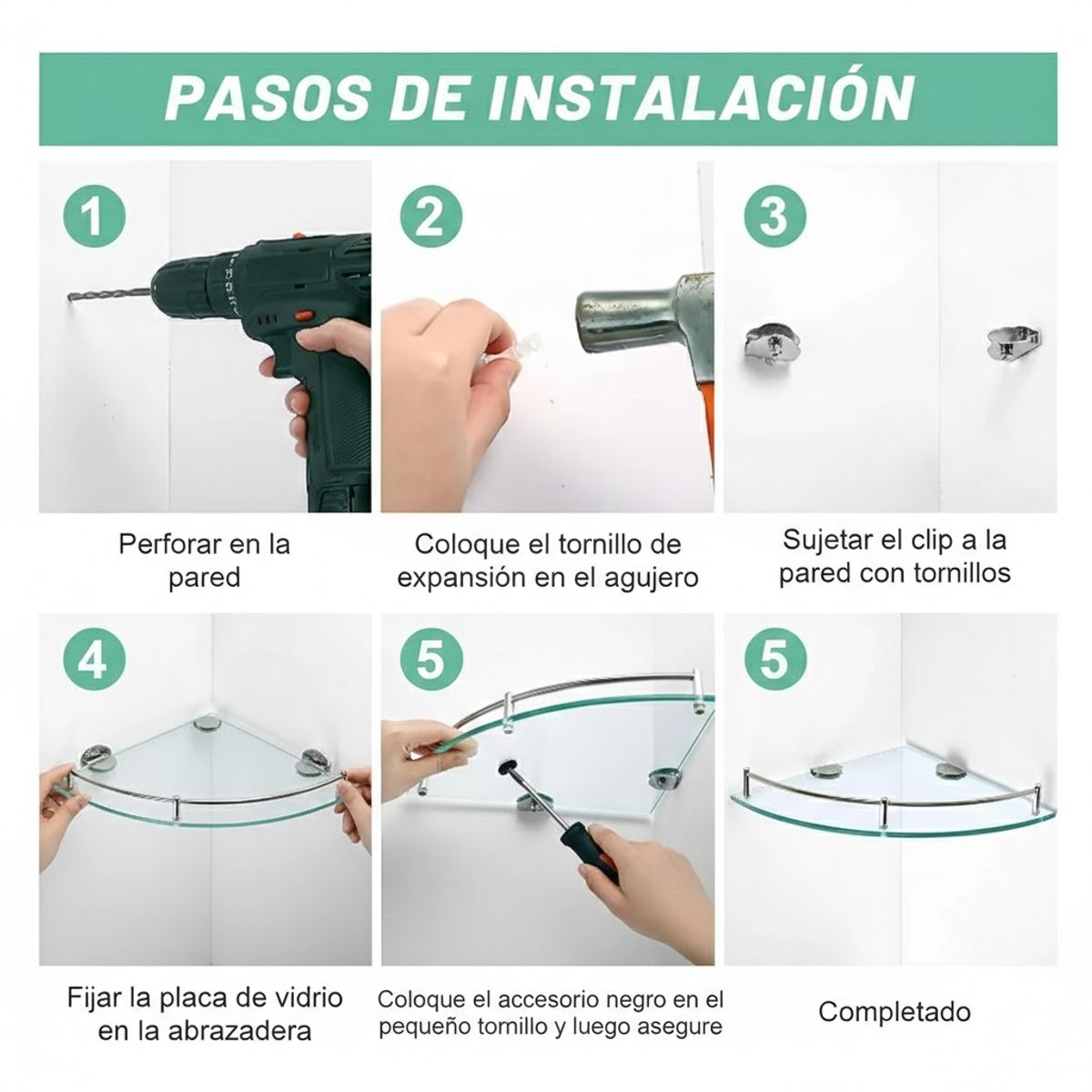 PASOS DE INSTALACIÓN

1

Perforar en la pared

2

Coloque el tornillo de expansión en el agujero

3

Sujetar el clip a la pared con tornillos

4

Fijar la placa de vidrio en la abrazadera

5

Coloque el accesorio negro en el pequeño tornillo y luego asegure

5

Completado