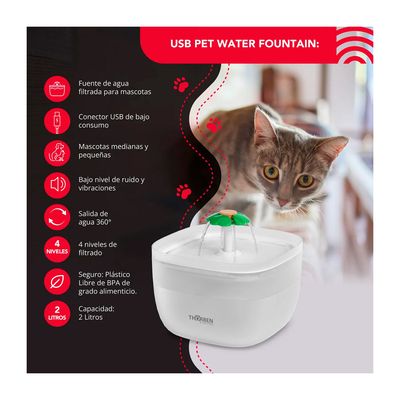 USB PET WATER FOUNTAIN:

Fuente de agua filtrada para mascotas

Conector USB de bajo consumo

Mascotas medianas y pequeñas

Bajo nivel de ruido y vibraciones

Salida de agua 360°

4 NIVELES

4 niveles de filtrado

Seguro: Plástico Libre de BPA de grado alimenticio.

2 LITROS

Capacidad: 2 Litros

THORBEN